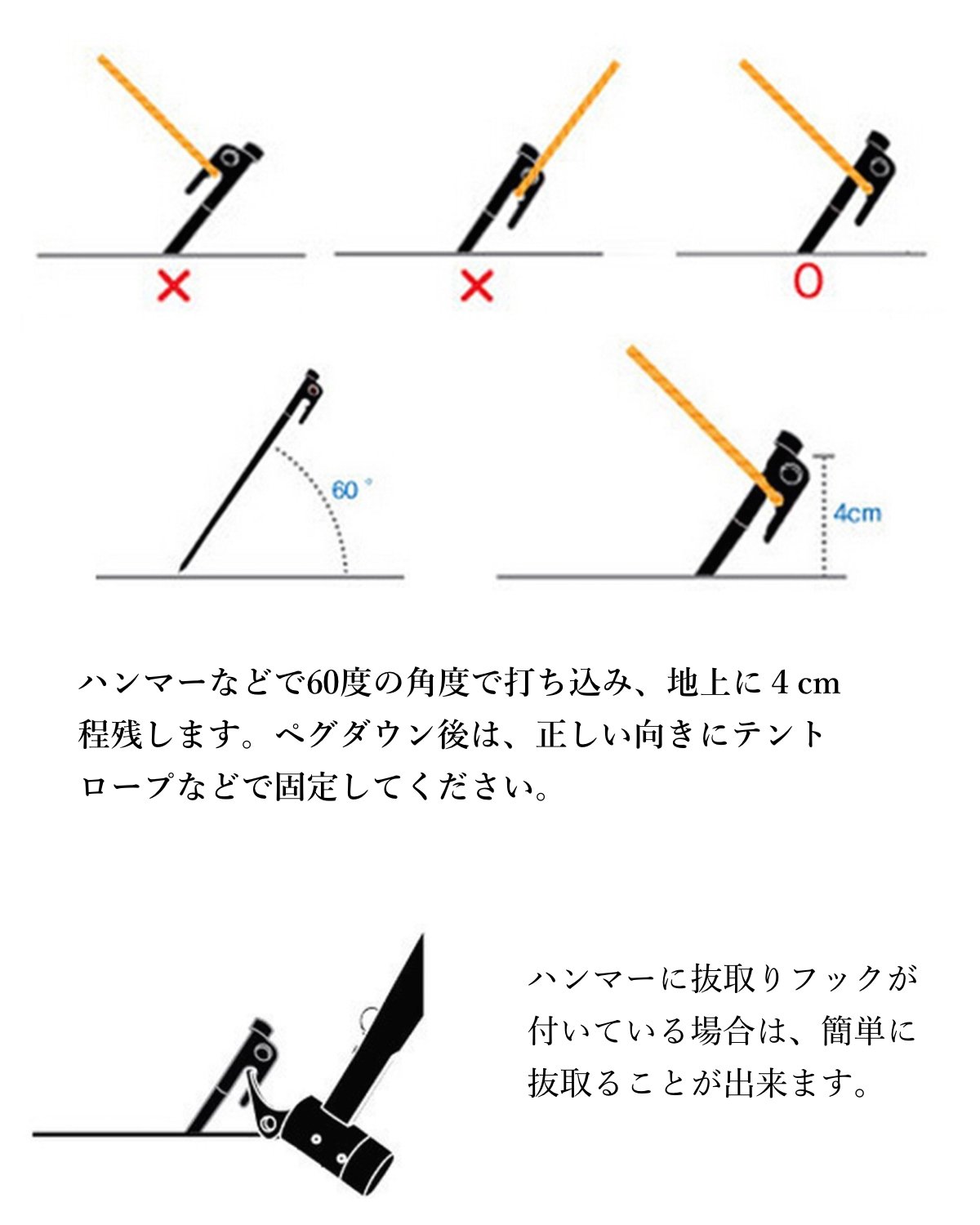 ×

×

O

60°

4cm

ハンマーなどで60度の角度で打ち込み、地上に 4 cm 程残します。ペグダウン後は、正しい向きにテントロープなどで固定してください。

ハンマーに抜取りフックが付いている場合は、簡単に抜取ることが出来ます。