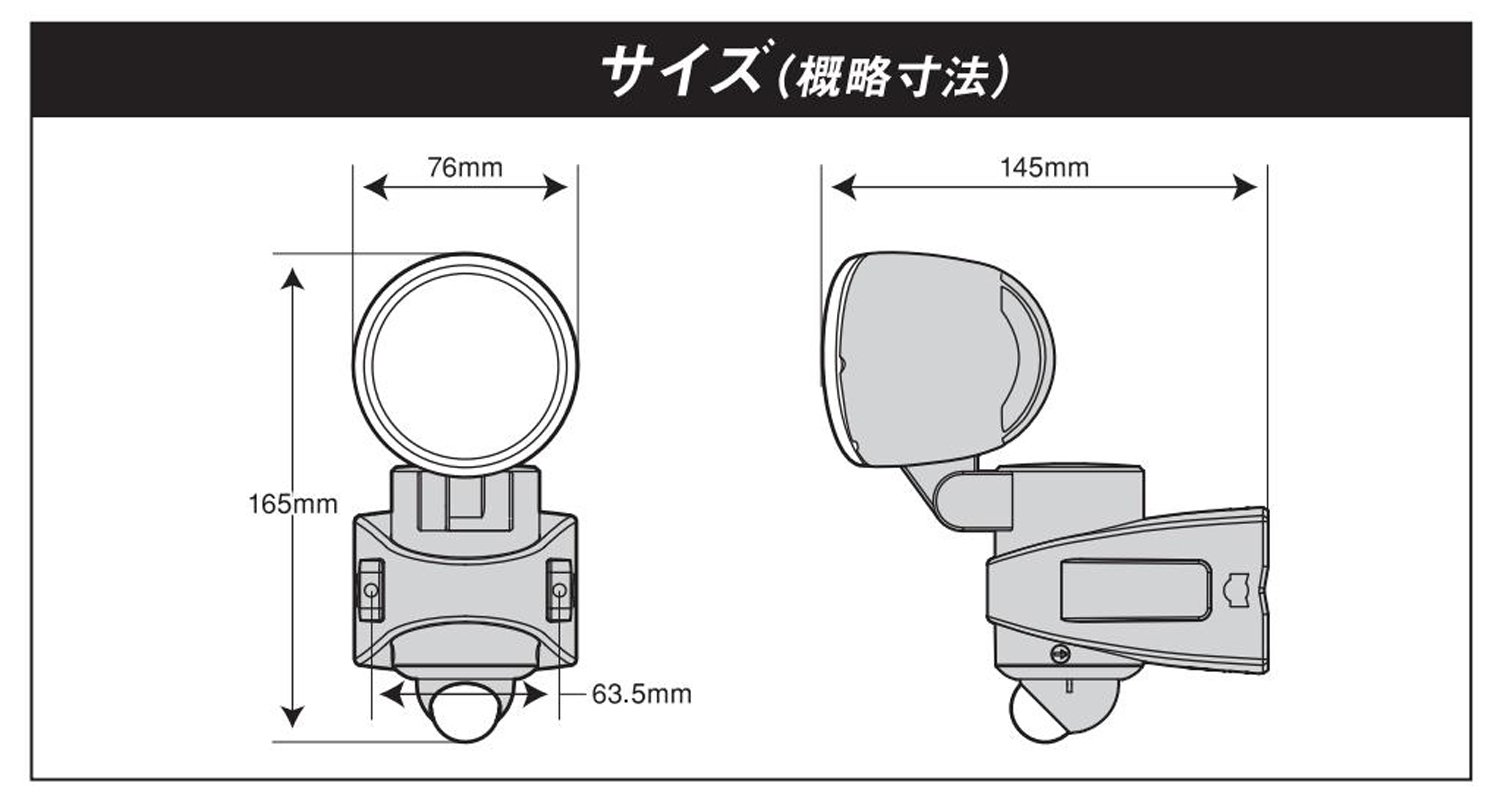 サイズ(概略寸法)

76mm

165mm

63.5mm

145mm