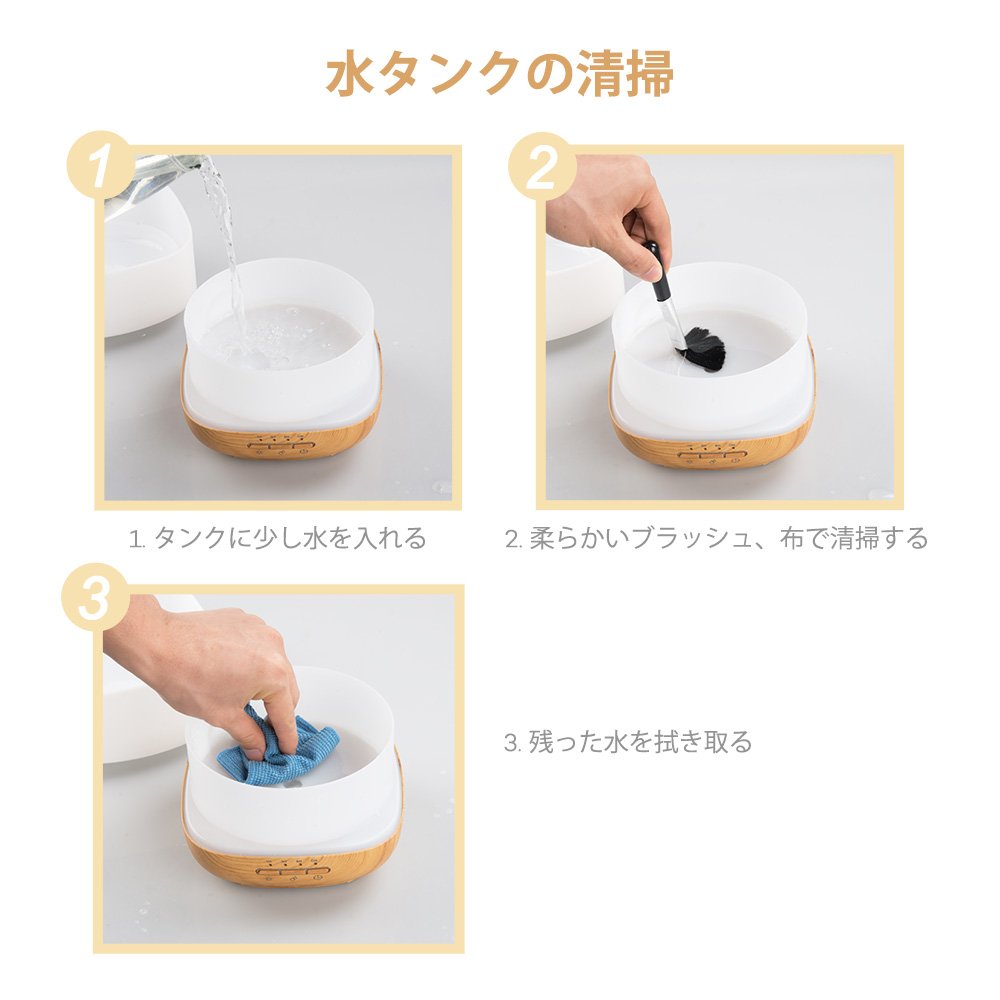 水タンクの清掃

1

1. タンクに少し水を入れる

2

2. 柔らかいブラッシュ、布で清掃する

3

3. 残った水を拭き取る