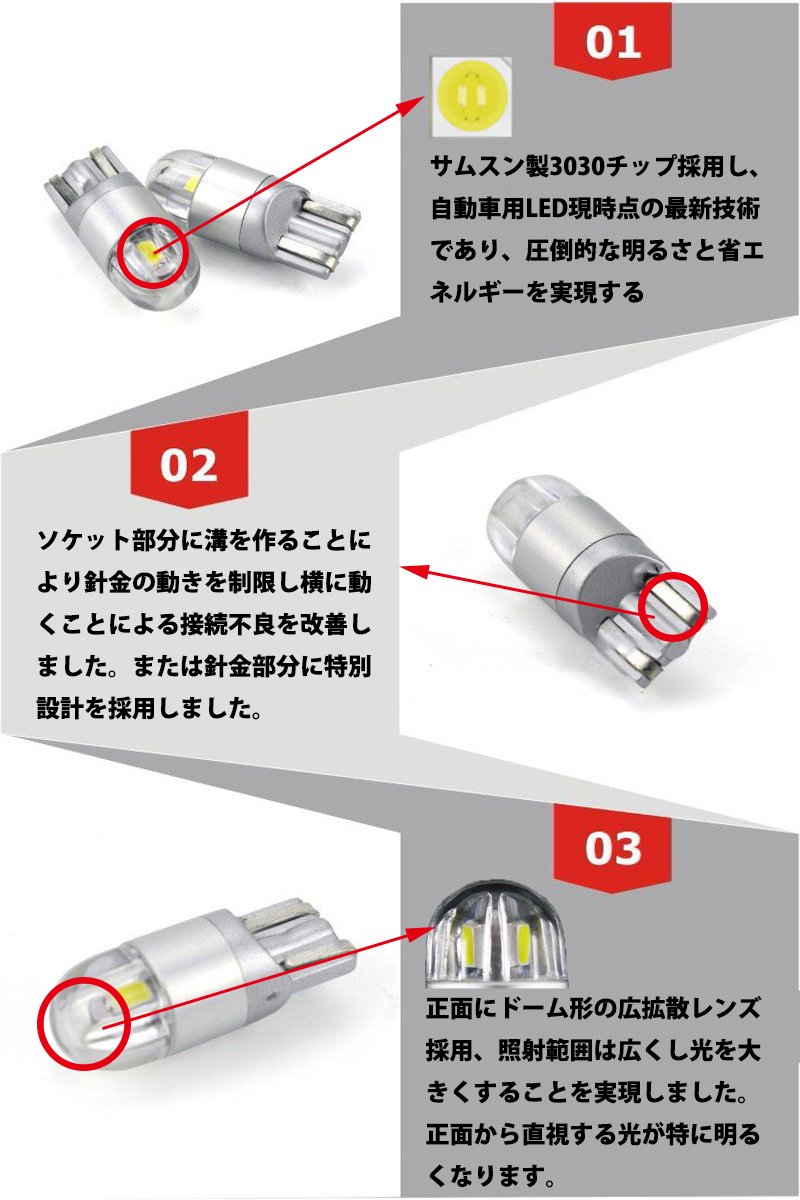 01

サムスン製3030チップ採用し、自動車用LED現時点の最新技術であり、圧倒的な明るさと省エネルギーを実現する

02

ソケット部分に溝を作ることにより針金の動きを制限し横に動くことによる接続不良を改善しました。または針金部分に特別設計を採用しました。

03

正面にドーム形の広拡散レンズ採用、照射範囲は広くし光を大きくすることを実現しました。正面から直視する光が特に明るくなります。