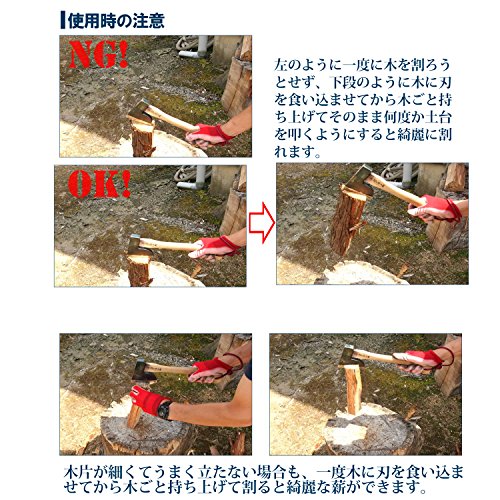 使用時の注意

NG!

左のように一度に木を割ろうとせず、下段のように木に刃を食い込ませてから木ごと持ち上げてそのまま何度か土台を叩くようにすると綺麗に割れます。

OK!

木片が細くてうまく立たない場合も、一度木に刃を食い込ませてから木ごと持ち上げて割ると綺麗な薪ができます。