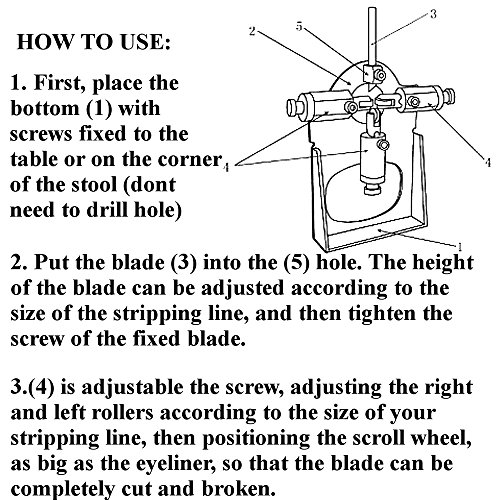 HOW TO USE:

1. First, place the bottom (1) with screws fixed to the table or on the corner of the stool (dont need to drill hole)

2 5 3 4 4 1

2. Put the blade (3) into the (5) hole. The height of the blade can be adjusted according to the size of the stripping line, and then tighten the screw of the fixed blade.

3.(4) is adjustable the screw, adjusting the right and left rollers according to the size of your stripping line, then positioning the scroll wheel, as big as the eyeliner, so that the blade can be completely cut and broken.