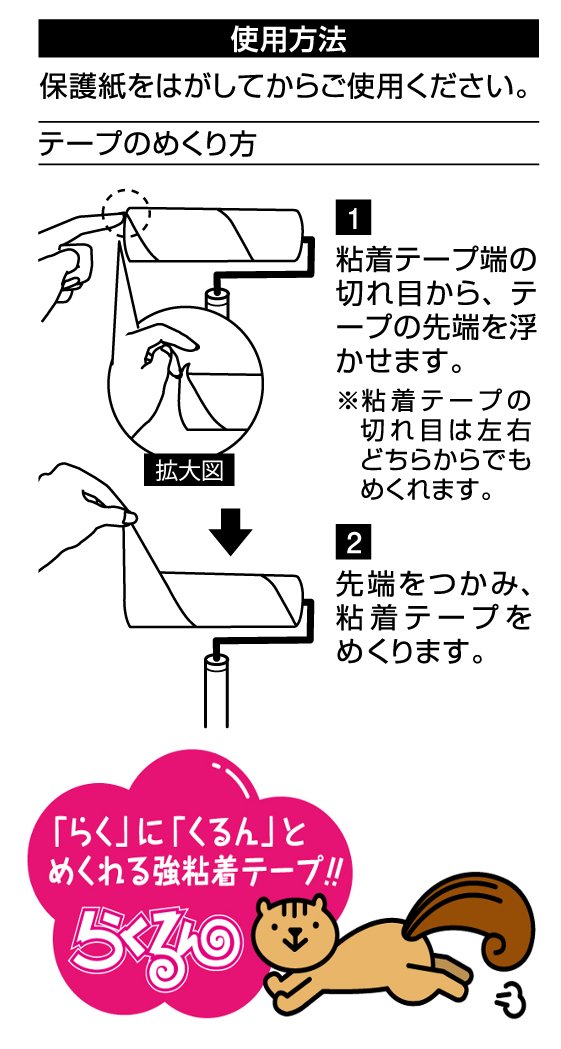 使用方法

保護紙をはがしてからご使用ください。

テープのめくり方

拡大図

1
粘着テープ端の切れ目から、テープの先端を浮かせます。
※粘着テープの切れ目は左右どちらからでもめくれます。

2
先端をつかみ、粘着テープをめくります。

「らく」に「くるん」とめくれる強粘着テープ!!

らくるん