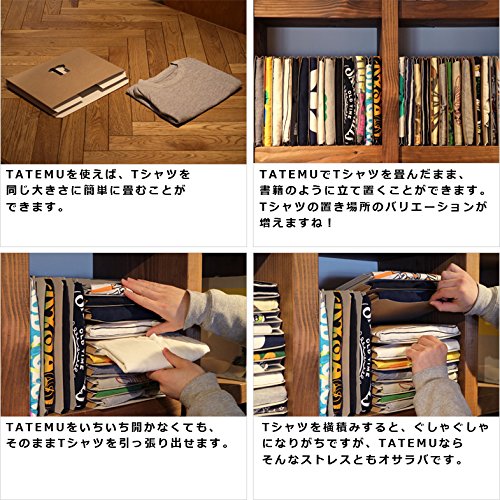 TATEMUを使えば、Tシャツを同じ大きさに簡単に畳むことができます。

TATEMUでTシャツを畳んだまま、書籍のように立て置くことができます。Tシャツの置き場所のバリエーションが増えますね！

TATEMUをいちいち開かなくても、そのままTシャツを引っ張り出せます。

Tシャツを横積みすると、ぐしゃぐしゃになりがちですが、TATEMUならそんなストレスともオサラバです。