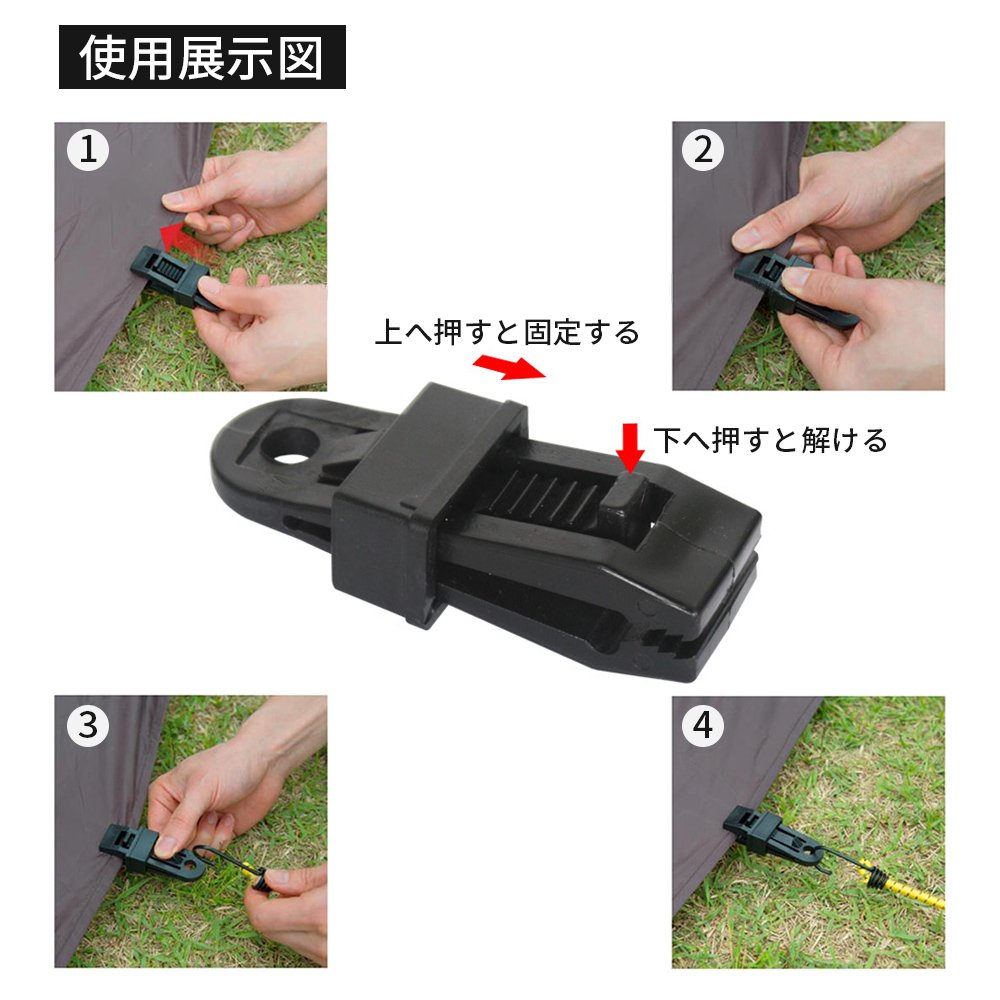 使用展示図

1

2

上へ押すと固定する

下へ押すと解ける

3

4