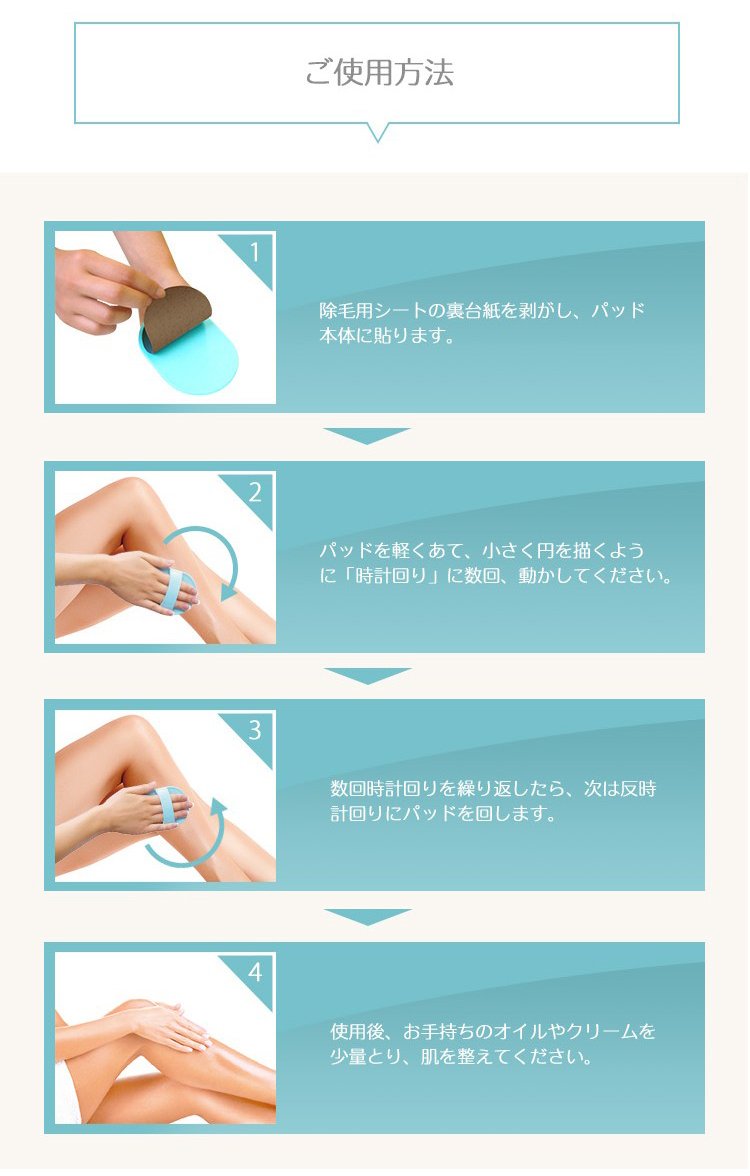 ご使用方法

1

除毛用シートの裏台紙を剥がし、パッド本体に貼ります。

2

パッドを軽くあて、小さく円を描くように「時計回り」に数回、動かしてください。

3

数回時計回りを繰り返したら、次は反時計回りにパッドを回します。

4

使用後、お手持ちのオイルやクリームを少量とり、肌を整えてください。