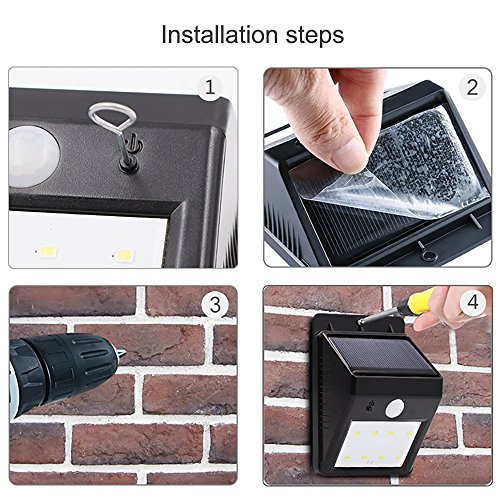 Installation steps

1

2

3

4