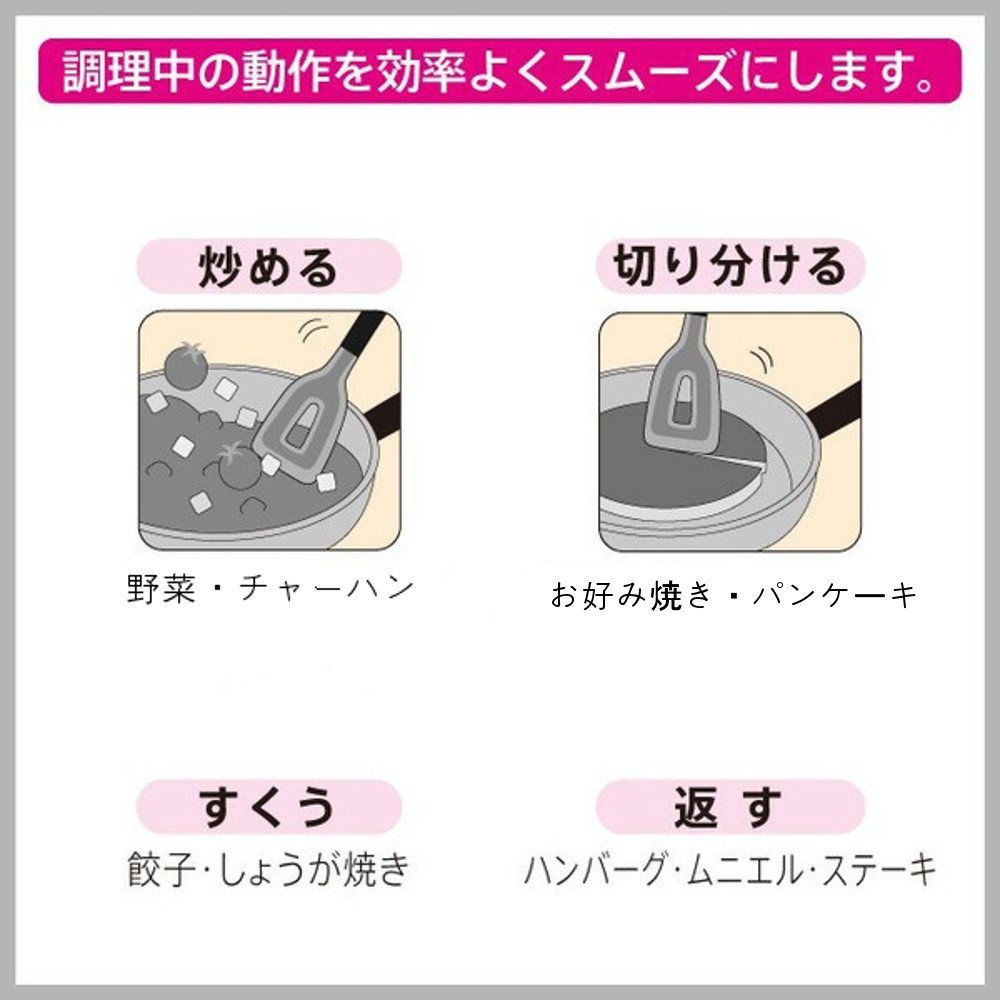 調理中の動作を効率よくスムーズにします。

炒める

野菜・チャーハン

切り分ける

お好み焼き・パンケーキ

すくう

餃子･しょうが焼き

返す

ハンバーグ･ムニエル･ステーキ