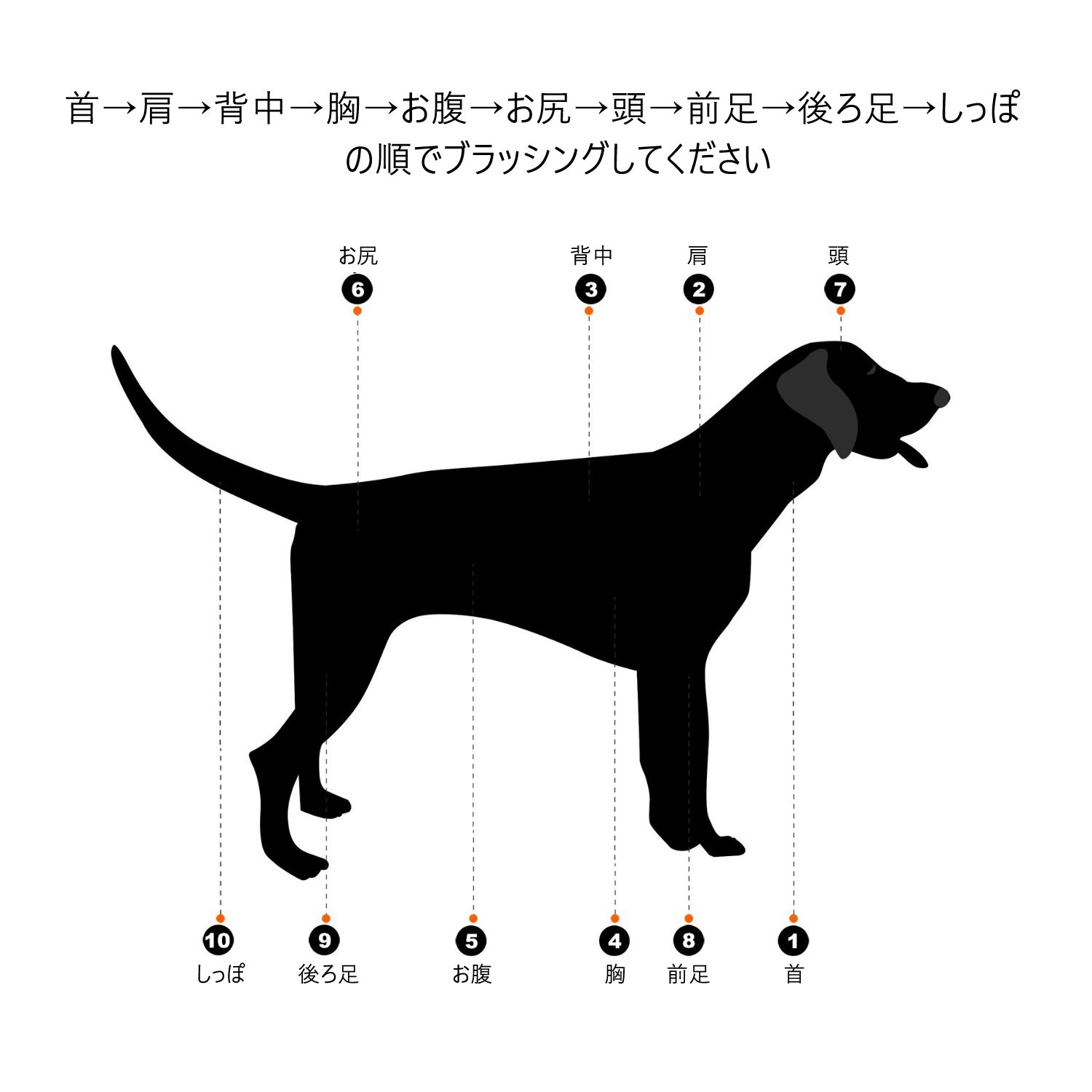 首→肩→背中→胸→お腹→お尻→頭→前足→後ろ足→しっぽ
の順でブラッシングしてください

お尻
6

背中
3

肩
2

頭
7

10
しっぽ

9
後ろ足

5
お腹

4
胸

8
前足

1
首