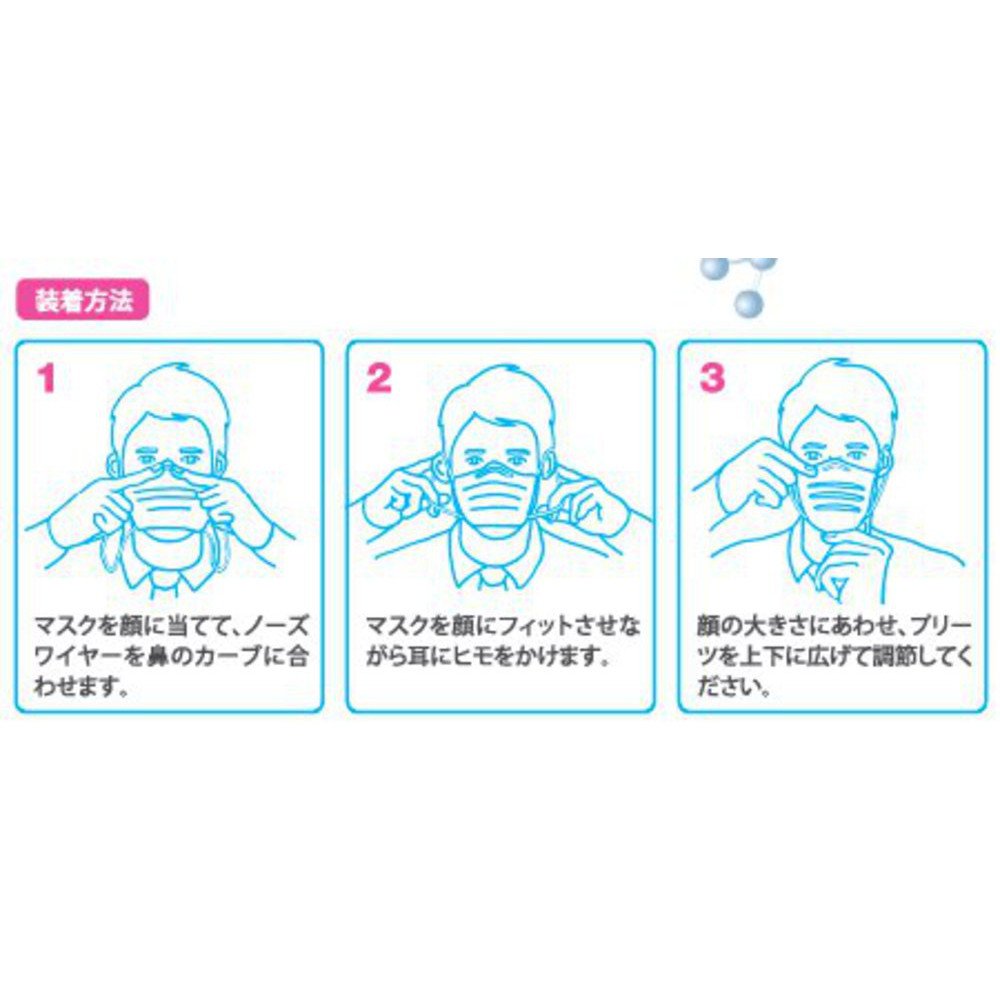 装着方法

1

マスクを顔に当てて、ノーズワイヤーを鼻のカーブに合わせます。

2

マスクを顔にフィットさせながら耳にヒモをかけます。

3

顔の大きさにあわせ、プリーツを上下に広げて調節してください。