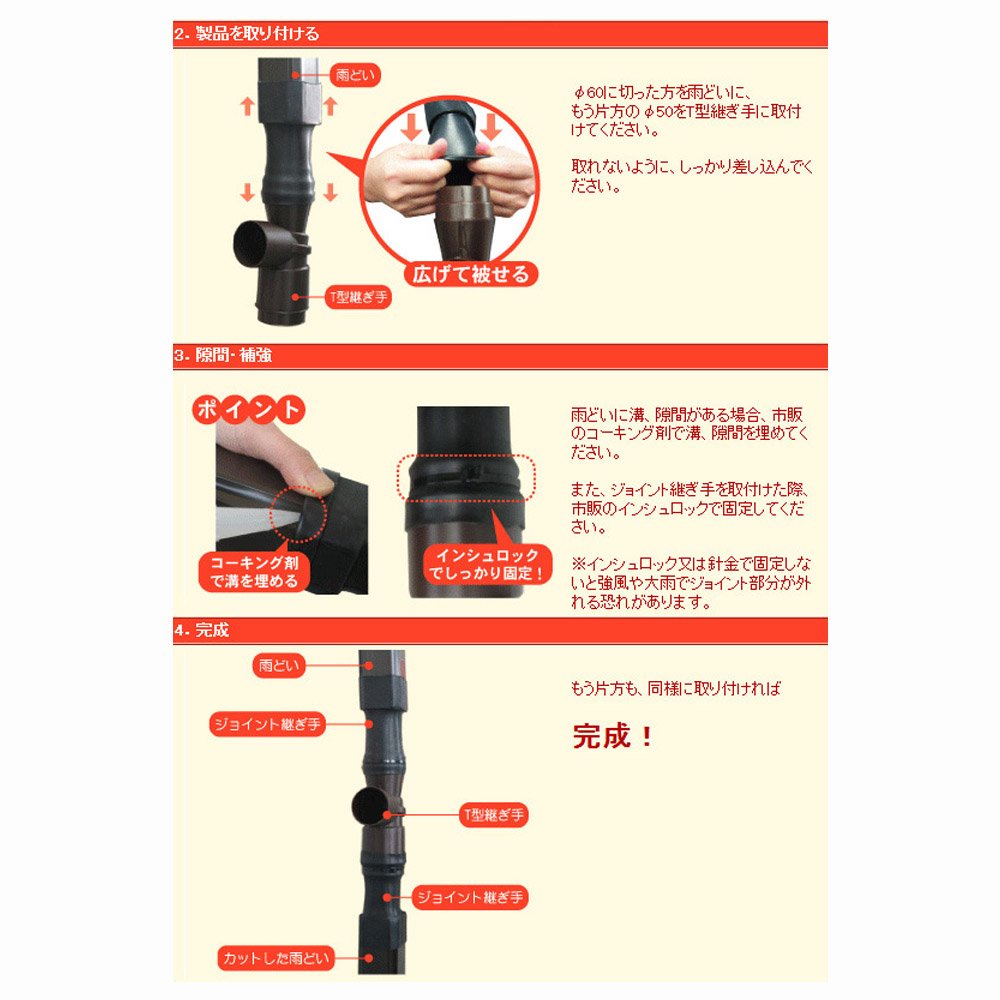 2. 製品を取り付ける

雨どい

広げて被せる

T型継ぎ手

φ60に切った方を雨どいに、もう片方のφ50をT型継ぎ手に取付けてください。

取れないように、しっかり差し込んでください。

3. 隙間・補強

ポイント

コーキング剤で溝を埋める

インシュロックでしっかり固定！

雨どいに溝、隙間がある場合、市販のコーキング剤で溝、隙間を埋めてください。

また、ジョイント継ぎ手を取付けた際、市販のインシュロックで固定してください。

※インシュロック又は針金で固定しないと強風や大雨でジョイント部分が外れる恐れがあります。

4. 完成

雨どい

ジョイント継ぎ手

T型継ぎ手

ジョイント継ぎ手

カットした雨どい

もう片方も、同様に取り付ければ

完成！