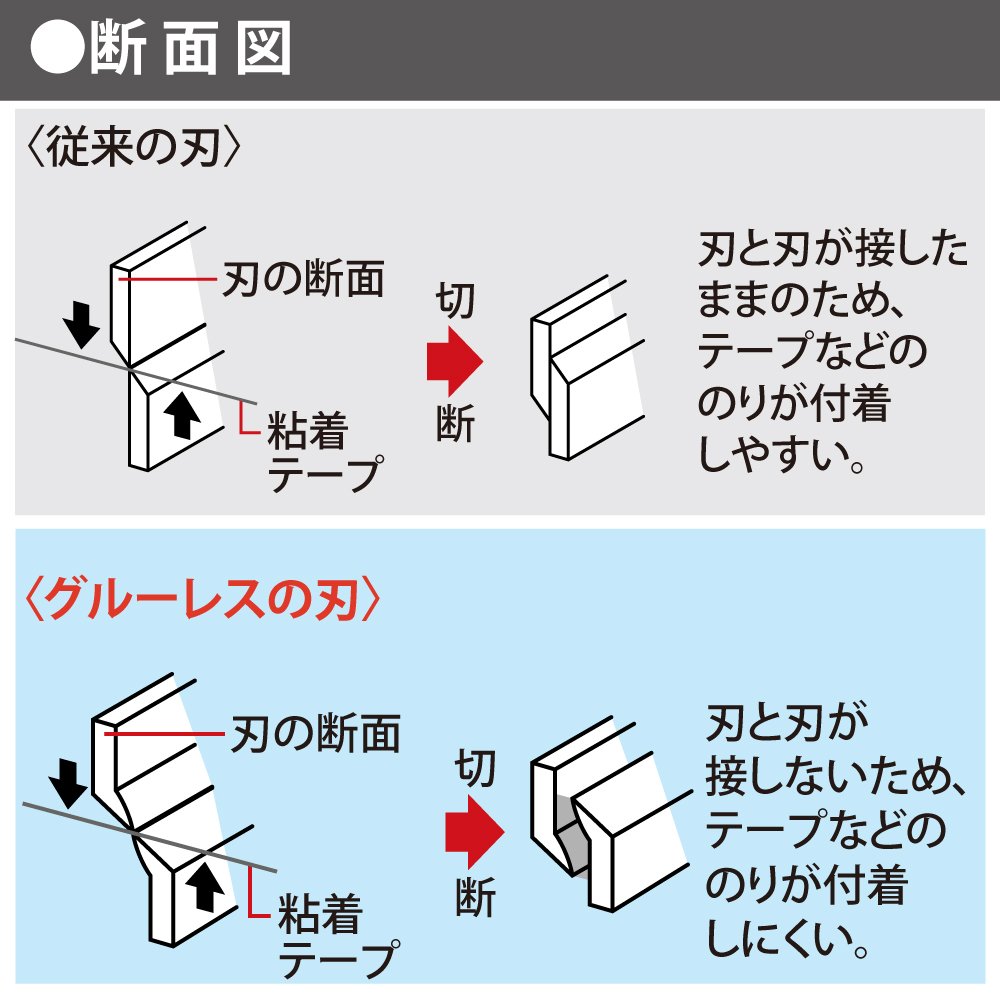 ●断面図

〈従来の刃〉

刃の断面

粘着テープ

切断

刃と刃が接したままのため、テープなどののりが付着しやすい。

〈グルーレスの刃〉

刃の断面

粘着テープ

切断

刃と刃が接しないため、テープなどののりが付着しにくい。