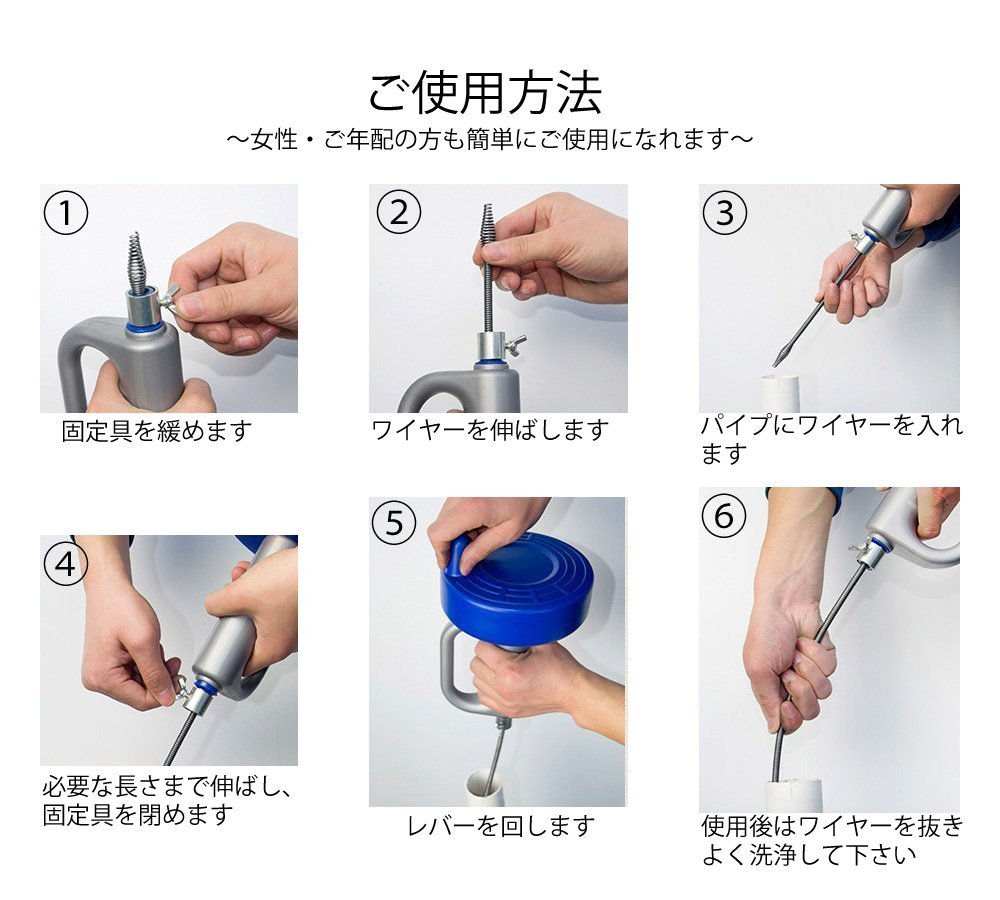 ご使用方法
～女性・ご年配の方も簡単にご使用になれます～

①
固定具を緩めます

②
ワイヤーを伸ばします

③
パイプにワイヤーを入れます

④
必要な長さまで伸ばし、固定具を閉めます

⑤
レバーを回します

⑥
使用後はワイヤーを抜きよく洗浄して下さい