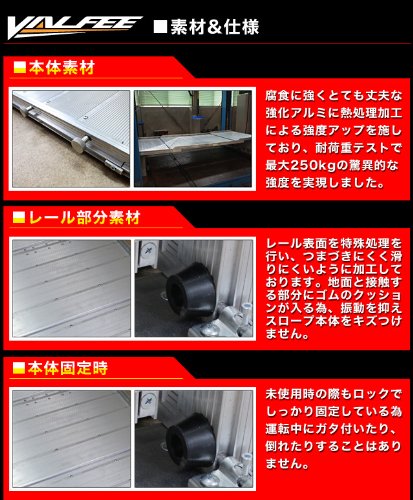 VALFEE ■素材&仕様

■本体素材

腐食に強くとても丈夫な強化アルミに熱処理加工による強度アップを施しており、耐荷重テストで最大250kgの驚異的な強度を実現しました。

■レール部分素材

レール表面を特殊処理を行い、つまづきにくく滑りにくいように加工しております。地面と接触する部分にゴムのクッションが入る為、振動を抑えスロープ本体をキズつけません。

■本体固定時

未使用時の際もロックでしっかり固定している為運転中にガタ付いたり、倒れたりすることはありません。