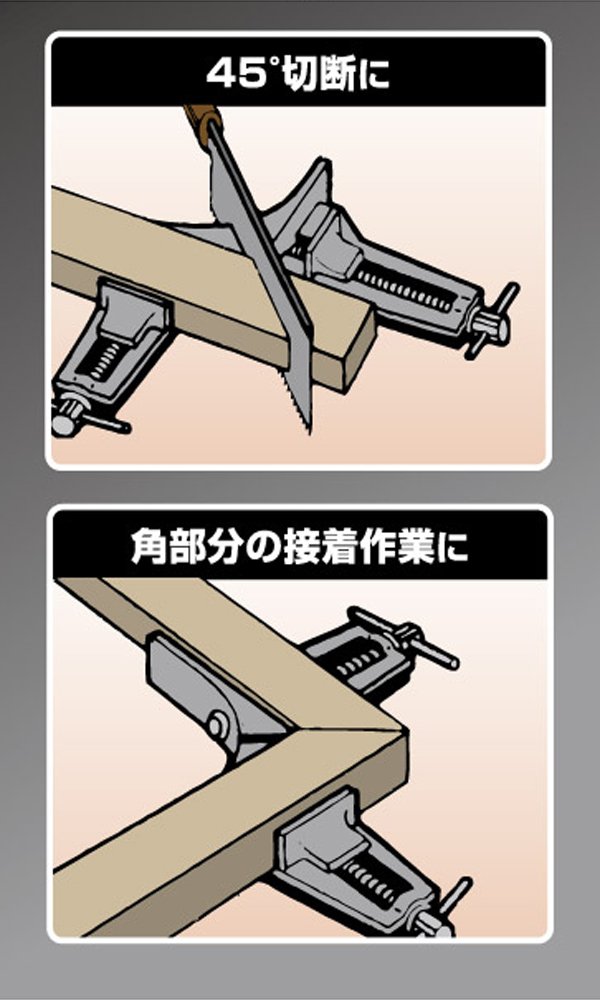 45°切断に

角部分の接着作業に