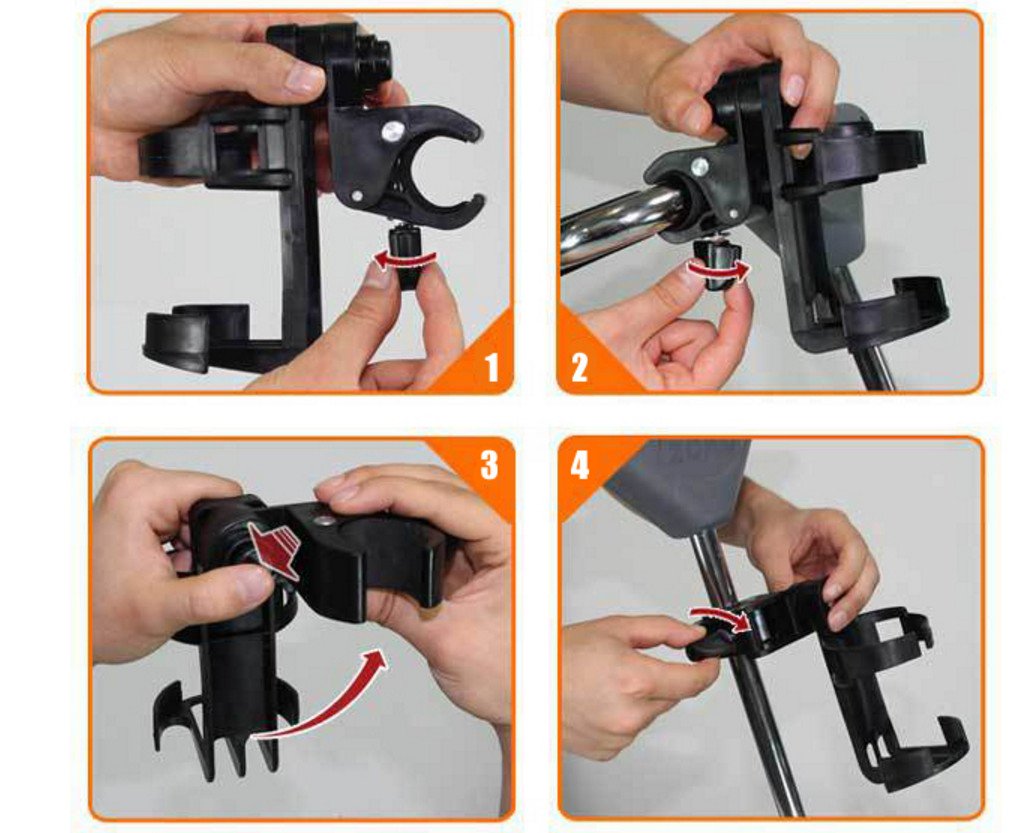 1

2

3

4