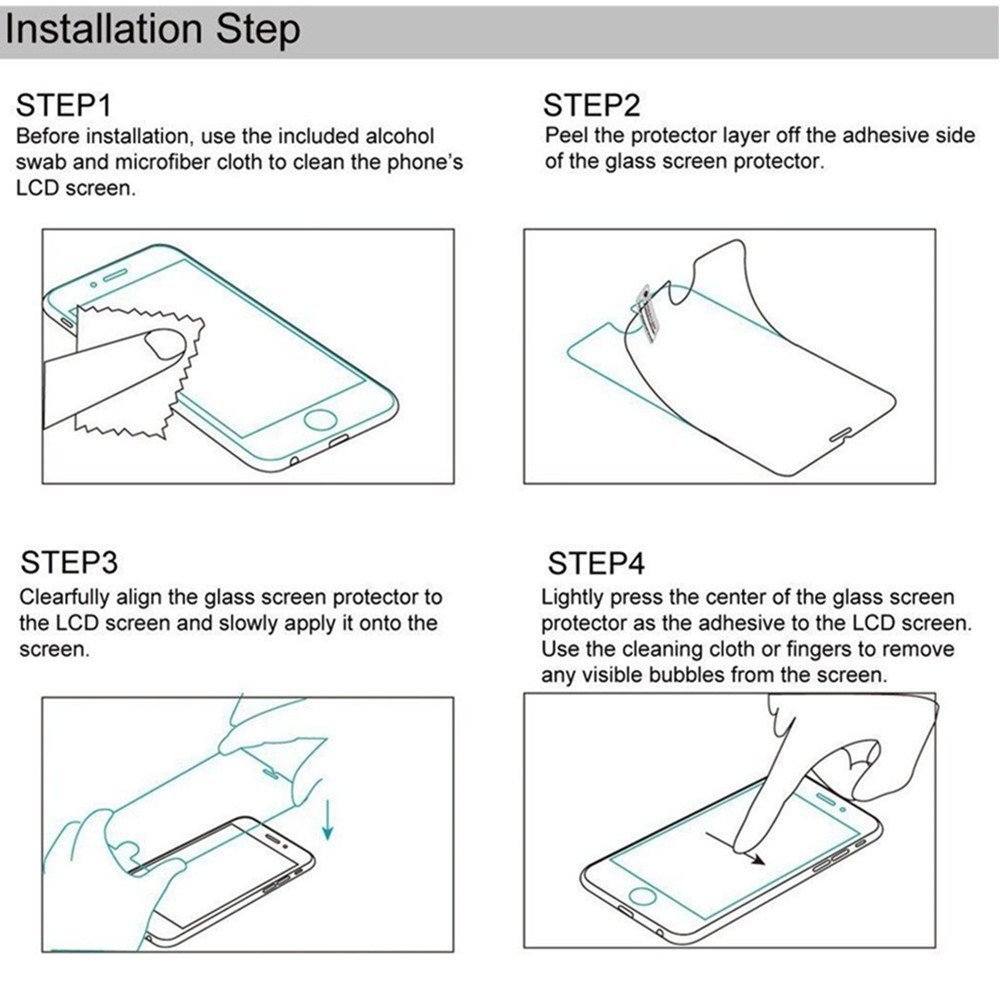 Installation Step

STEP1
Before installation, use the included alcohol swab and microfiber cloth to clean the phone's LCD screen.

STEP2
Peel the protector layer off the adhesive side of the glass screen protector.

STEP3
Clearfully align the glass screen protector to the LCD screen and slowly apply it onto the screen.

STEP4
Lightly press the center of the glass screen protector as the adhesive to the LCD screen. Use the cleaning cloth or fingers to remove any visible bubbles from the screen.