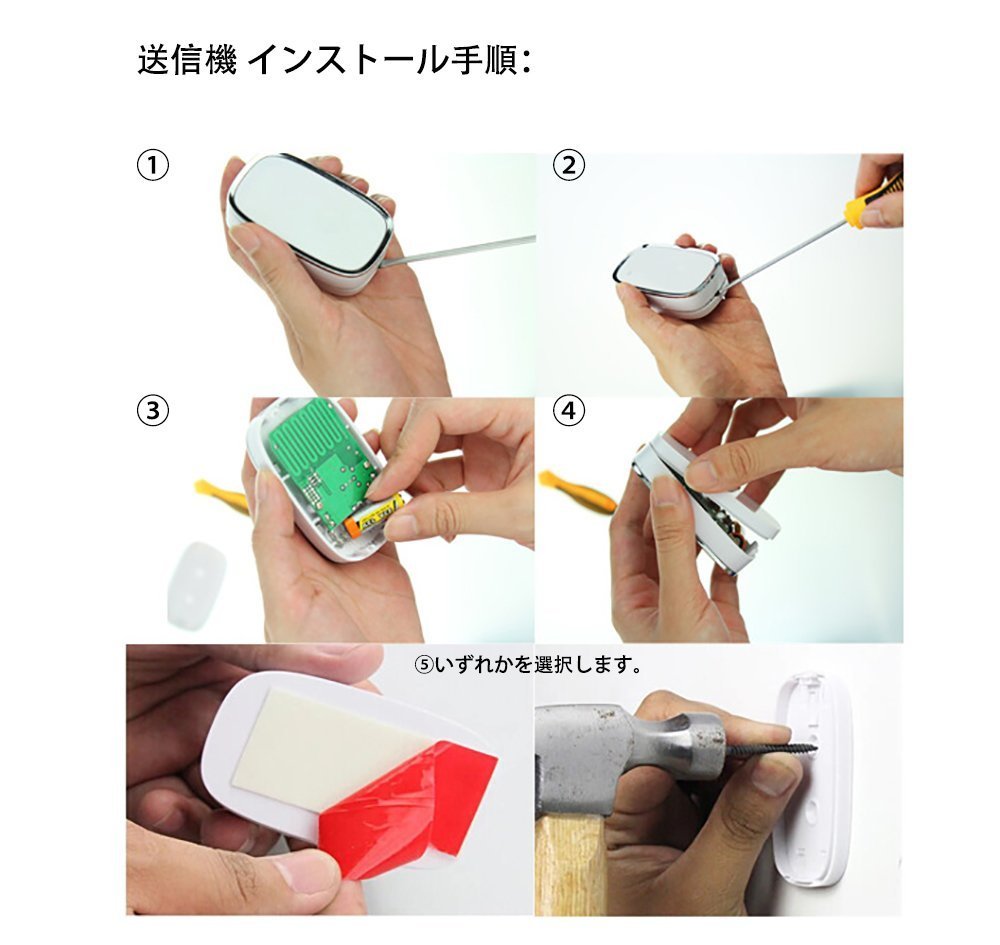 送信機 インストール手順:

①

②

③

④

⑤いずれかを選択します。