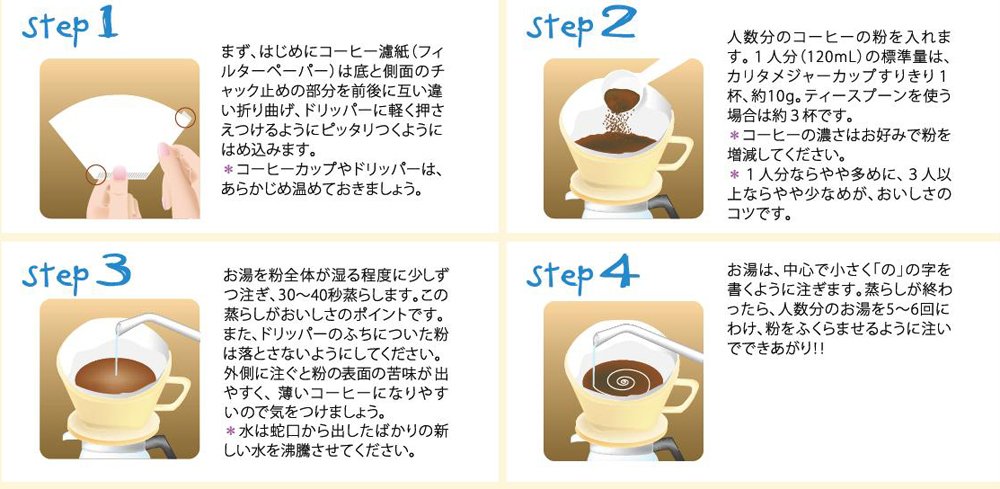 step 1

まず、はじめにコーヒー濾紙（フィルターペーパー）は底と側面のチャック止めの部分を前後に互い違い折り曲げ、ドリッパーに軽く押さえつけるようにピッタリつくようにはめ込みます。
＊コーヒーカップやドリッパーは、あらかじめ温めておきましょう。

step 2

人数分のコーヒーの粉を入れます。１人分（120mL）の標準量は、カリタメジャーカップすりきり１杯、約10g。ティースプーンを使う場合は約３杯です。
＊コーヒーの濃さはお好みで粉を増減してください。
＊１人分ならやや多めに、３人以上ならやや少なめが、おいしさのコツです。

step 3

お湯を粉全体が湿る程度に少しずつ注ぎ、30～40秒蒸らします。この蒸らしがおいしさのポイントです。また、ドリッパーのふちについた粉は落とさないようにしてください。外側に注ぐと粉の表面の苦味が出やすく、薄いコーヒーになりやすいので気をつけましょう。
＊水は蛇口から出したばかりの新しい水を沸騰させてください。

step 4

お湯は、中心で小さく「の」の字を書くように注ぎます。蒸らしが終わったら、人数分のお湯を5～6回にわけ、粉をふくらませるように注いでできあがり!!