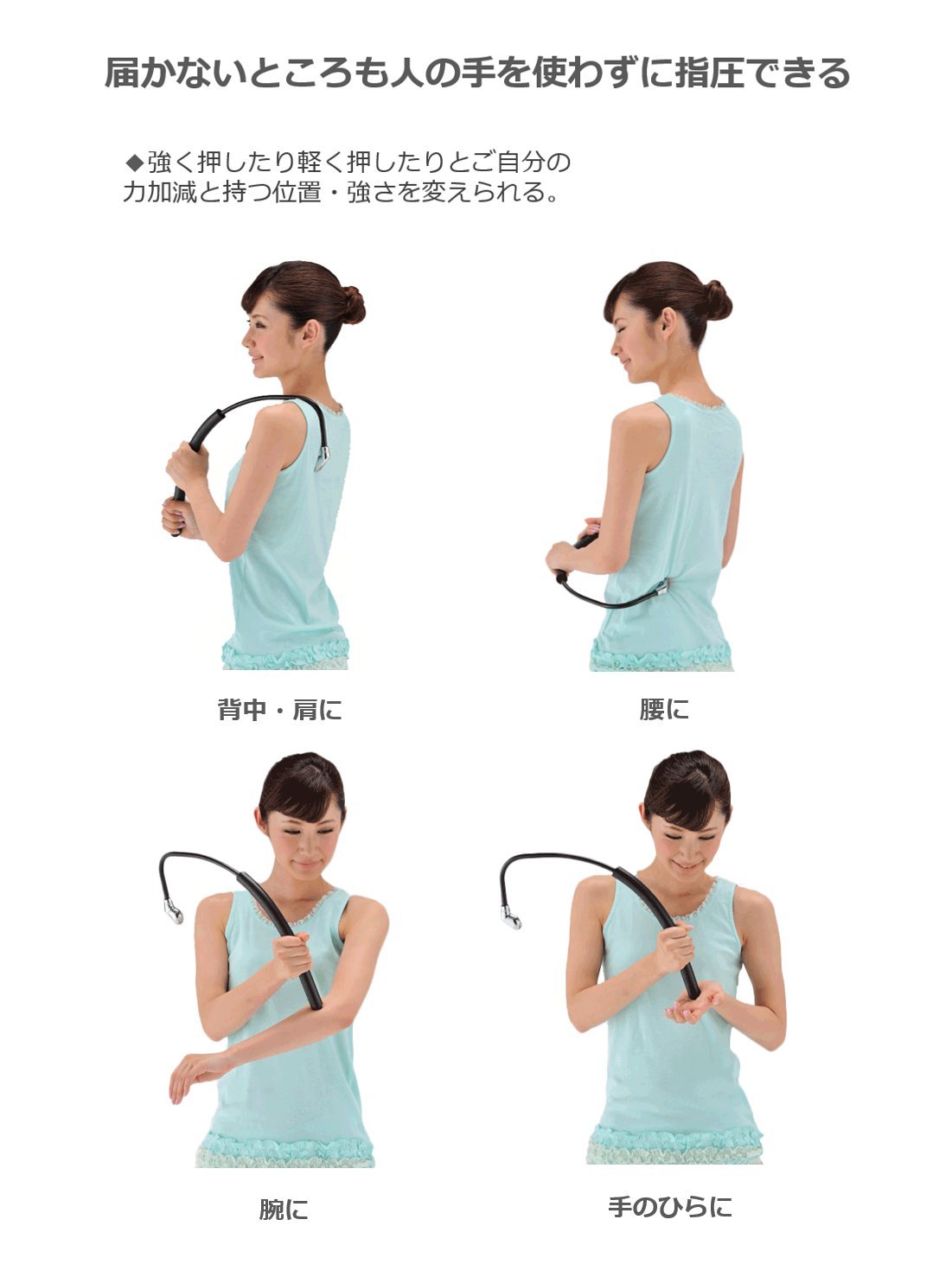 届かないところも人の手を使わずに指圧できる

◆強く押したり軽く押したりとご自分の力加減と持つ位置・強さを変えられる。

背中・肩に

腰に

腕に

手のひらに