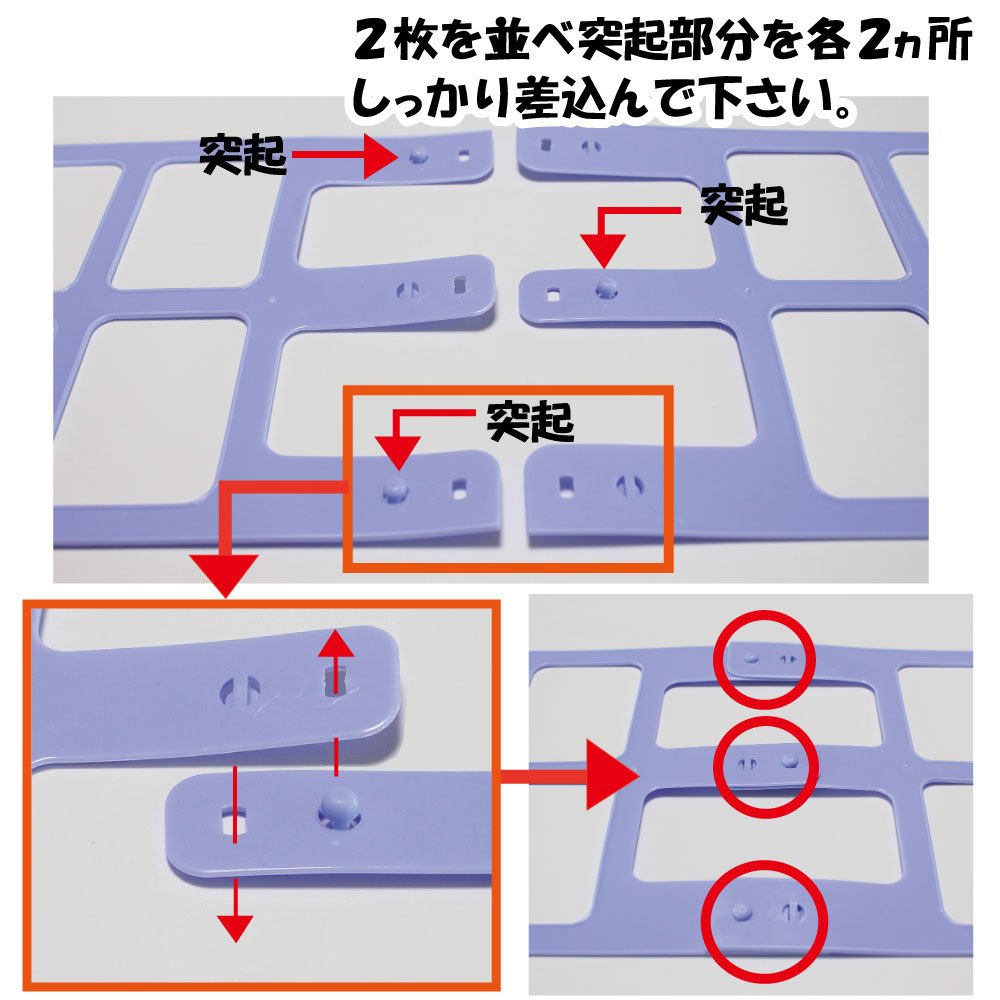 2枚を並べ突起部分を各2ヵ所
しっかり差込んで下さい。

突起

突起

突起