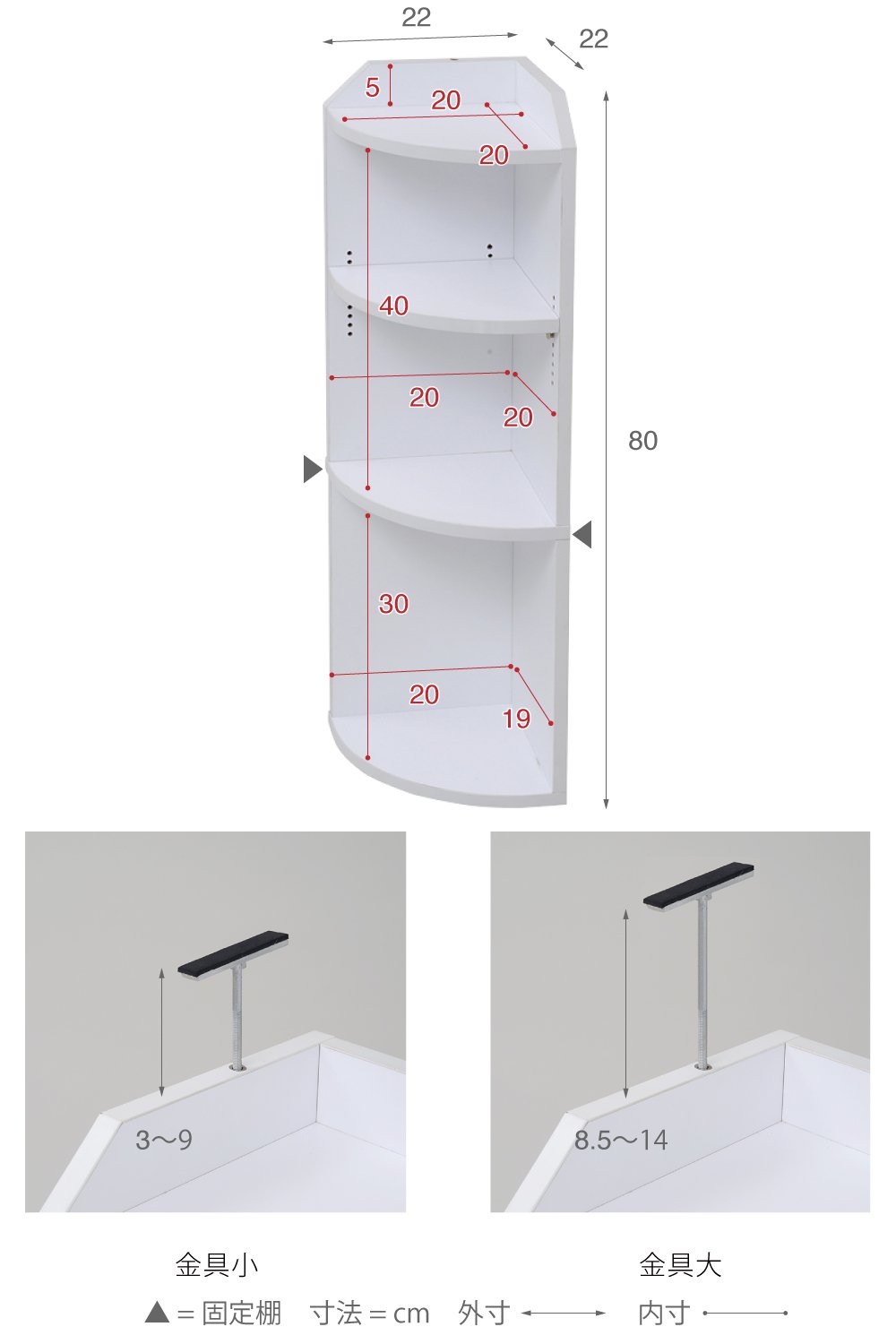 22
22
5
20
20
40
20
20
80
30
20
19

3〜9

8.5〜14

金具小

金具大

▲＝固定棚　寸法＝cm　外寸　内寸