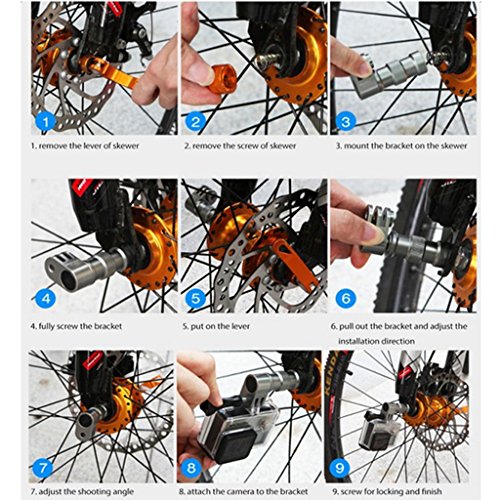 1

1. remove the lever of skewer

2

2. remove the screw of skewer

3

3. mount the bracket on the skewer

4

4. fully screw the bracket

5

5. put on the lever

6

6. pull out the bracket and adjust the installation direction

7

7. adjust the shooting angle

8

8. attach the camera to the bracket

KENDA

9

9. screw for locking and finish