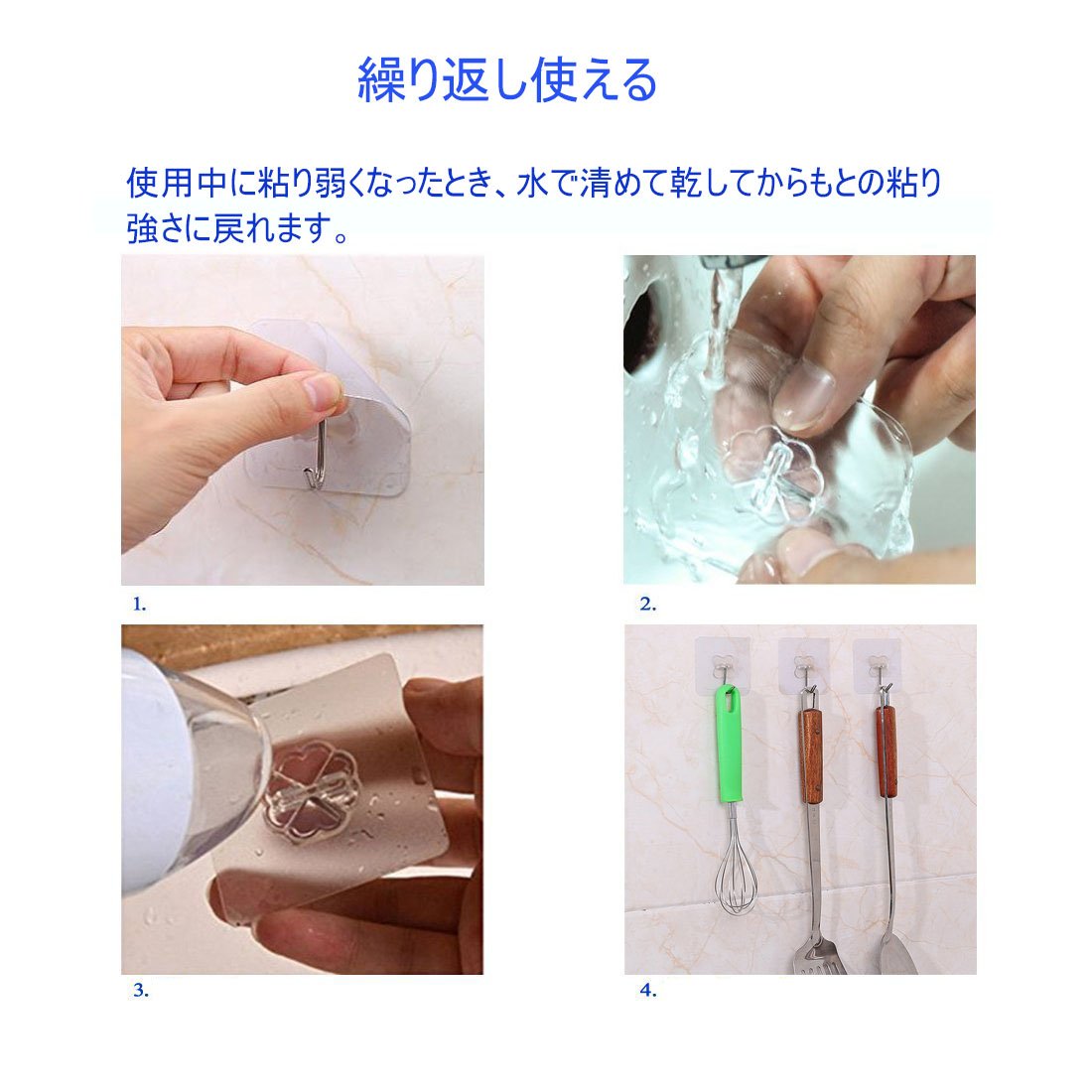 繰り返し使える

使用中に粘り弱くなったとき、水で清めて乾してからもとの粘り強さに戻れます。

1.

2.

3.

4.