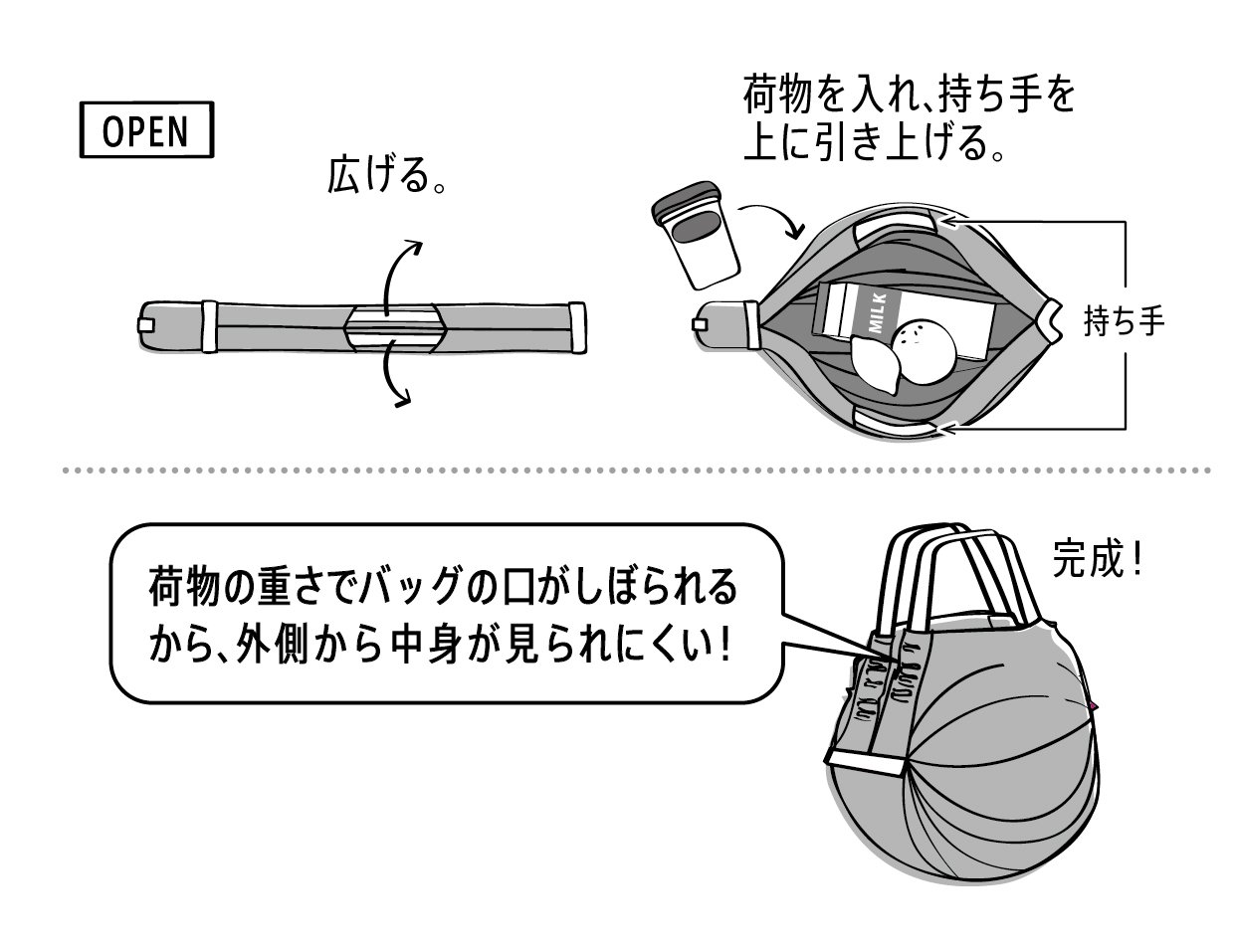 OPEN

広げる。

荷物を入れ、持ち手を上に引き上げる。

MILK

持ち手

荷物の重さでバッグの口がしぼられるから、外側から中身が見られにくい!

完成!