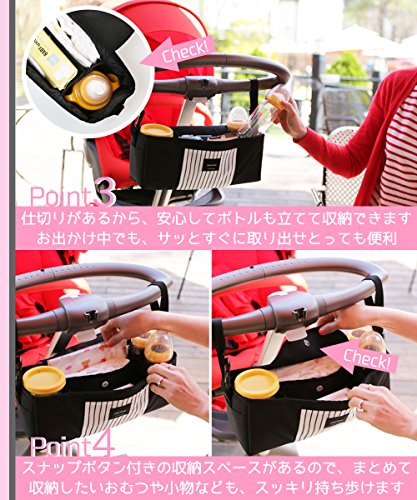 Check!

Point 3
仕切りがあるから、安心してボトルも立てて収納できます
お出かけ中でも、サッとすぐに取り出せとっても便利

Check!

Point 4
スナップボタン付きの収納スペースがあるので、まとめて
収納したいおむつや小物なども、スッキリ持ち歩けます