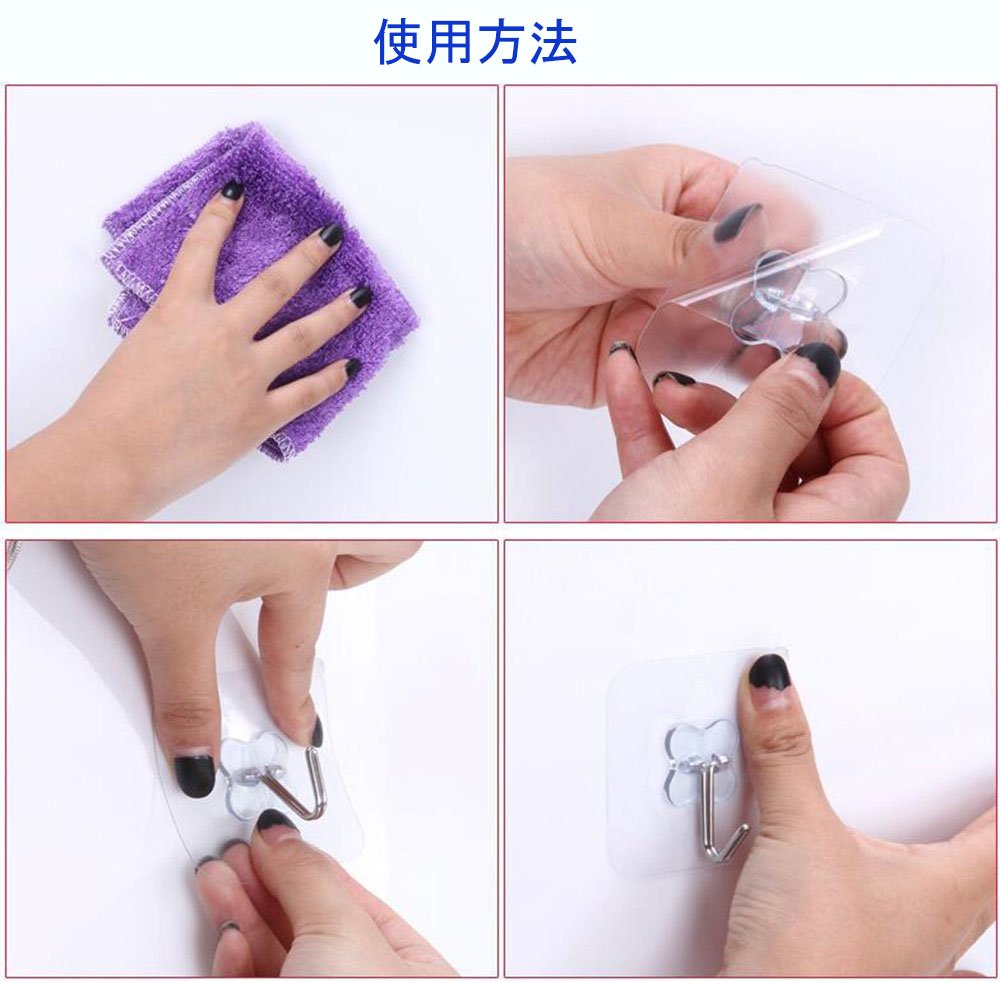 使用方法