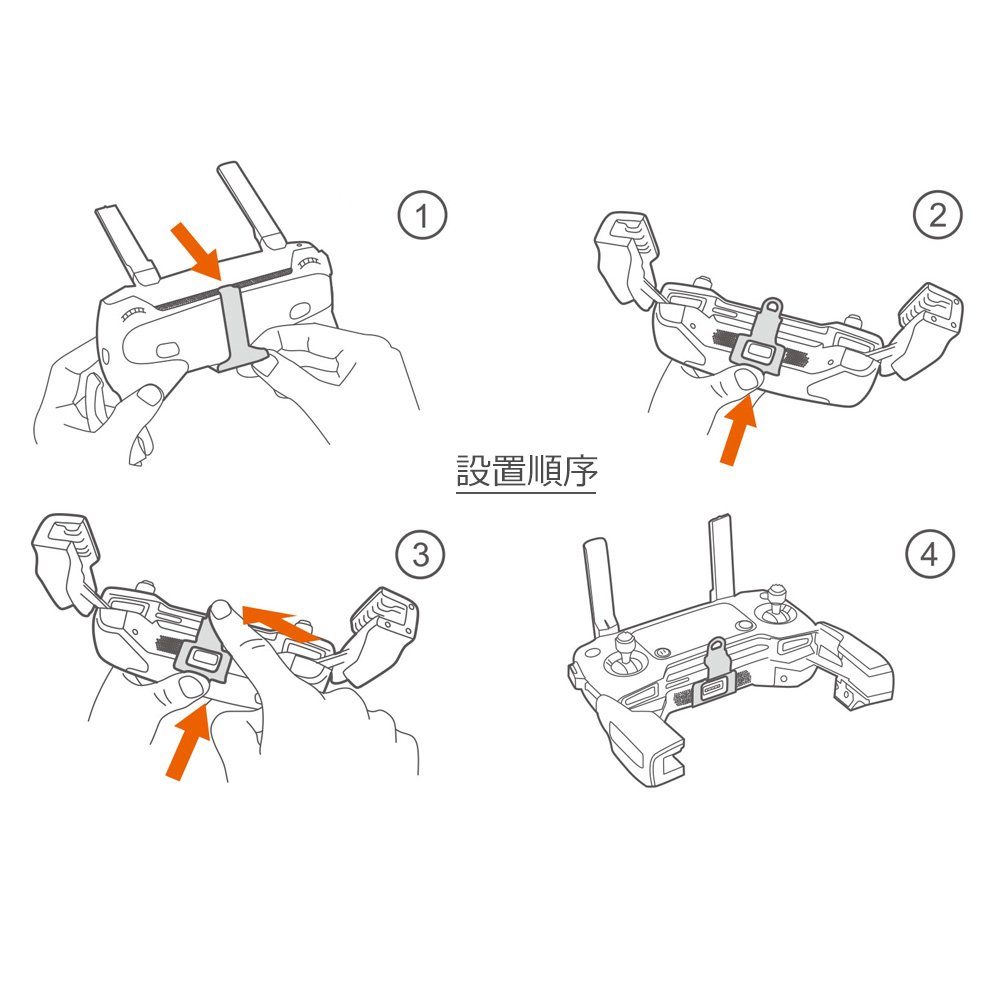 1

2

設置順序

3

4