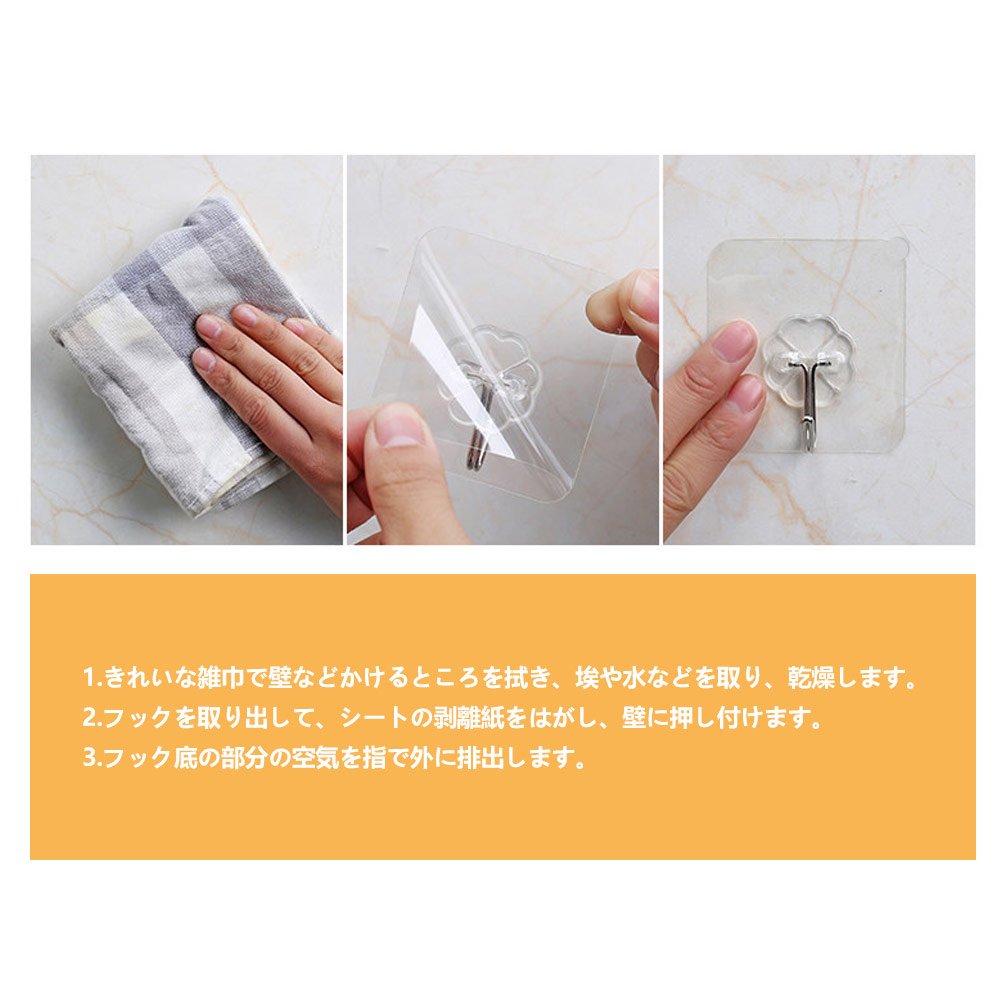 1.きれいな雑巾で壁などかけるところを拭き、埃や水などを取り、乾燥します。
2.フックを取り出して、シートの剥離紙をはがし、壁に押し付けます。
3.フック底の部分の空気を指で外に排出します。