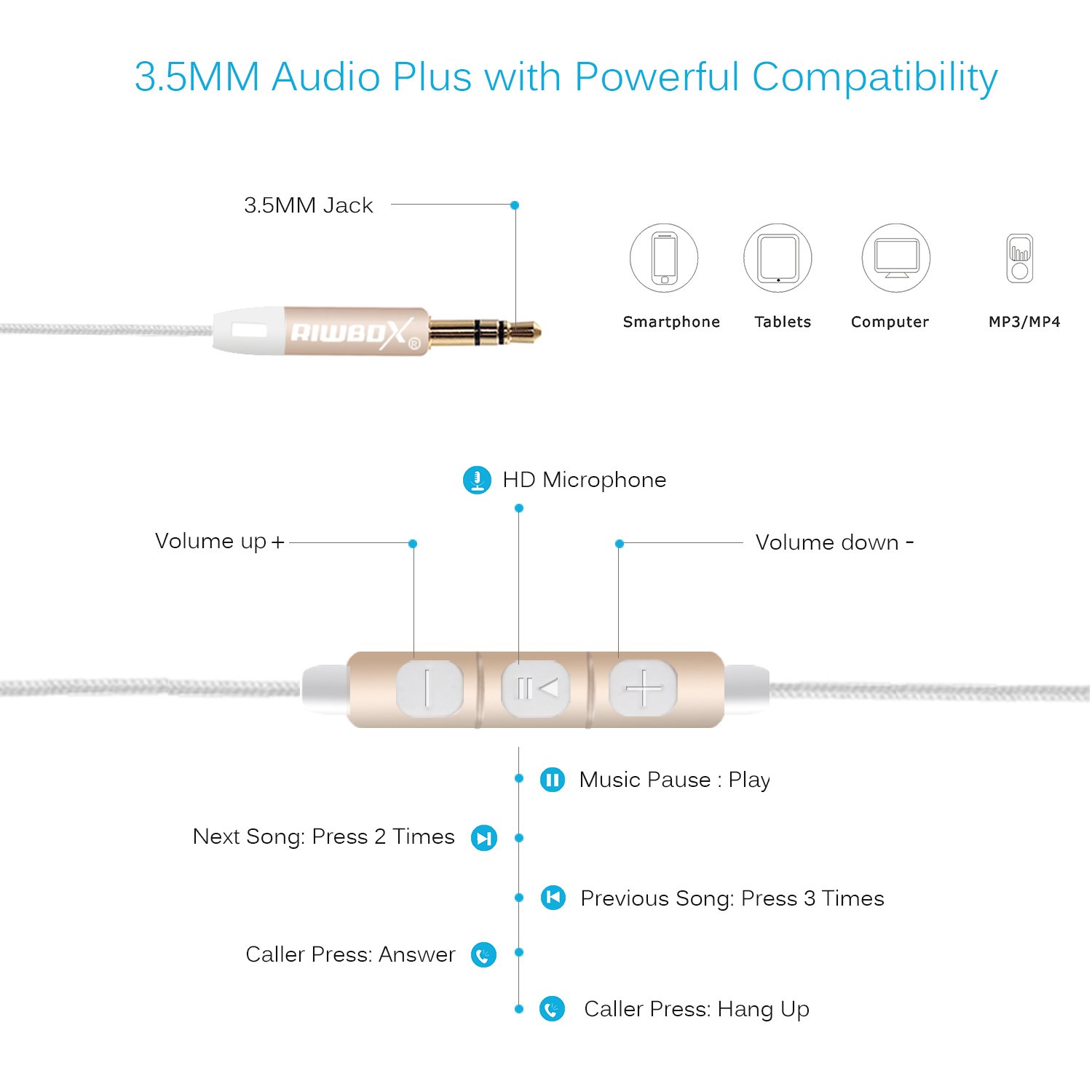 3.5MM Audio Plus with Powerful Compatibility

3.5MM Jack

RIWBOX®

Smartphone

Tablets

Computer

MP3/MP4

HD Microphone

Volume up +

Volume down -

Music Pause : Play

Next Song: Press 2 Times

Previous Song: Press 3 Times

Caller Press: Answer

Caller Press: Hang Up