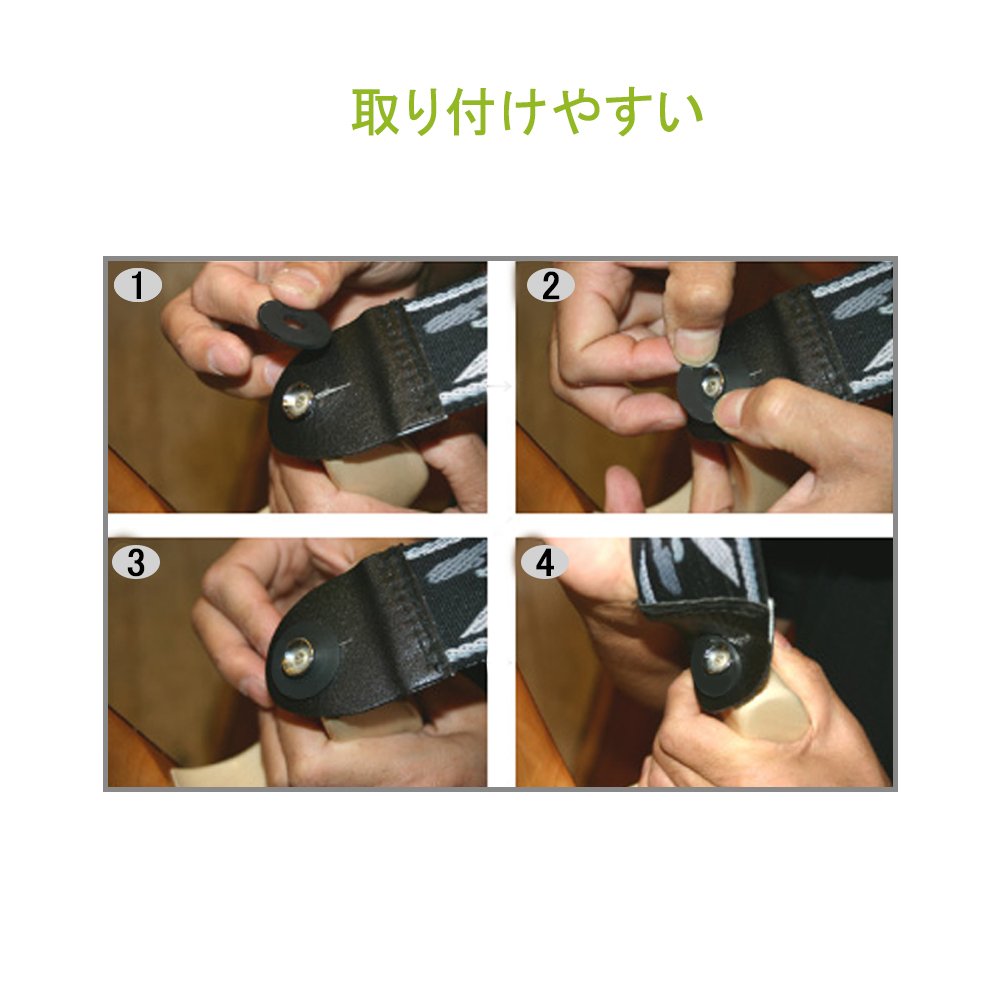 取り付けやすい

1

2

3

4