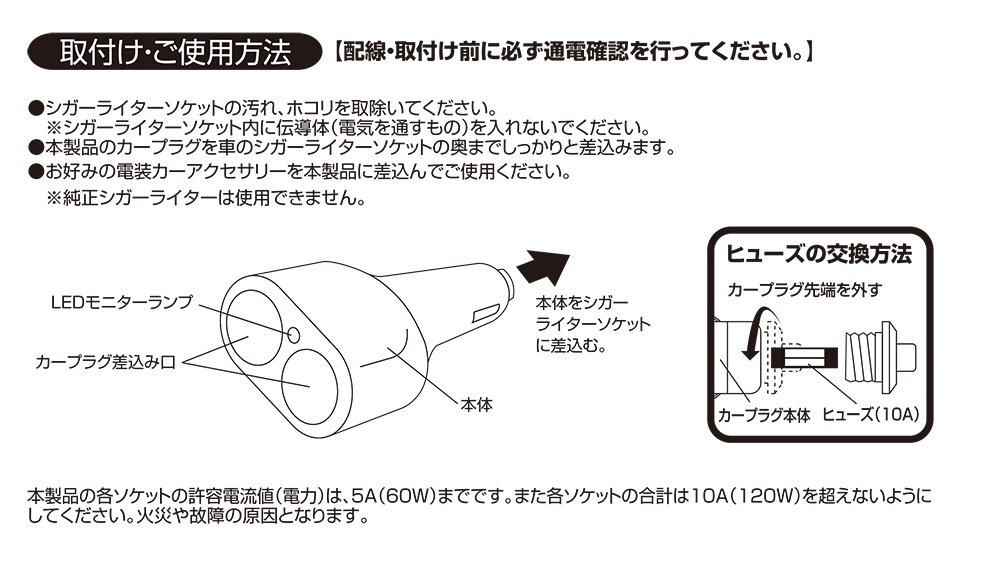 取付け・ご使用方法 【配線・取付け前に必ず通電確認を行ってください。】

●シガーライターソケットの汚れ、ホコリを取除いてください。
※シガーライターソケット内に伝導体(電気を通すもの)を入れないでください。
●本製品のカープラグを車のシガーライターソケットの奥までしっかりと差込みます。
●お好みの電装カーアクセサリーを本製品に差込んでご使用ください。
※純正シガーライターは使用できません。

LEDモニターランプ
カープラグ差込み口
本体
本体をシガーライターソケットに差込む。

ヒューズの交換方法
カープラグ先端を外す
カープラグ本体
ヒューズ(10A)

本製品の各ソケットの許容電流値(電力)は、5A(60W)までです。また各ソケットの合計は10A(120W)を超えないようにしてください。火災や故障の原因となります。