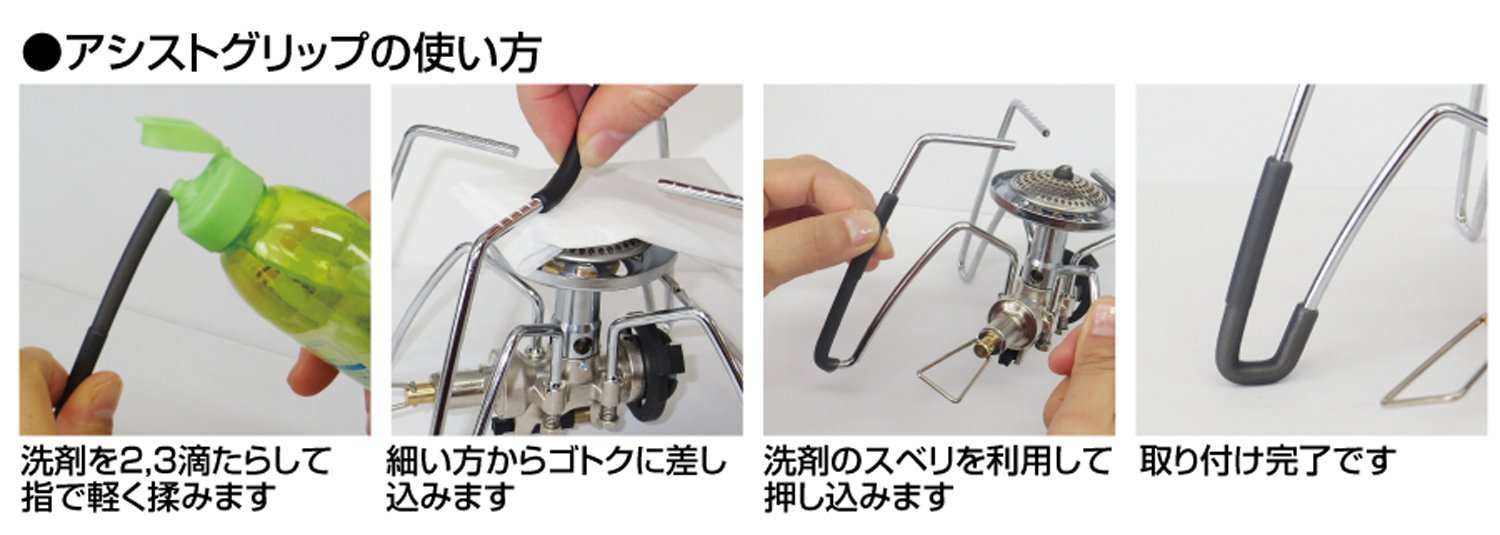 ●アシストグリップの使い方

洗剤を2,3滴たらして指で軽く揉みます

細い方からゴトクに差し込みます

洗剤のスベリを利用して押し込みます

取り付け完了です