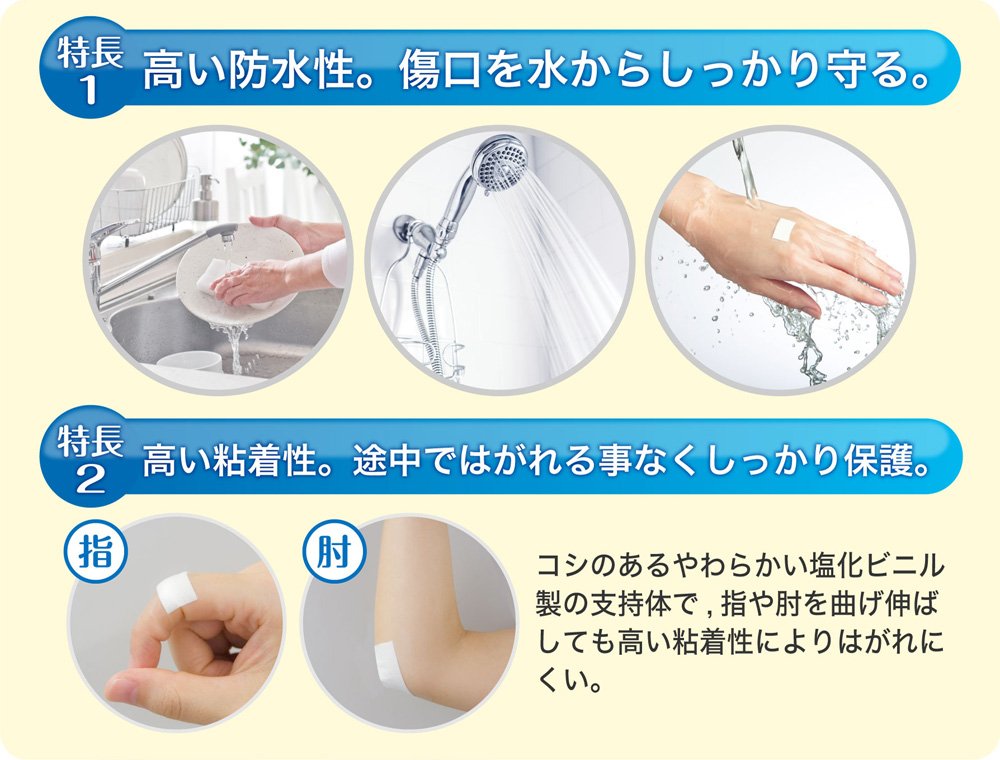 特長 1 高い防水性。傷口を水からしっかり守る。

特長 2 高い粘着性。途中ではがれる事なくしっかり保護。

指

肘

コシのあるやわらかい塩化ビニル製の支持体で，指や肘を曲げ伸ばしても高い粘着性によりはがれにくい。