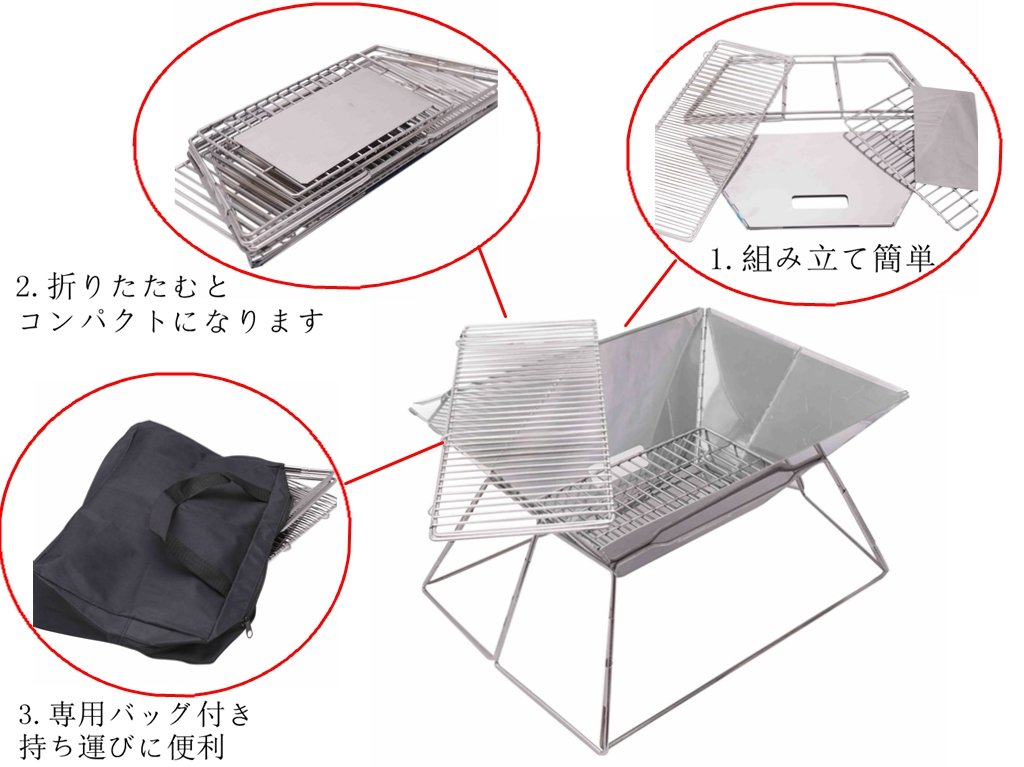 1. 組み立て簡単

2. 折りたたむと
コンパクトになります

3. 専用バッグ付き
持ち運びに便利