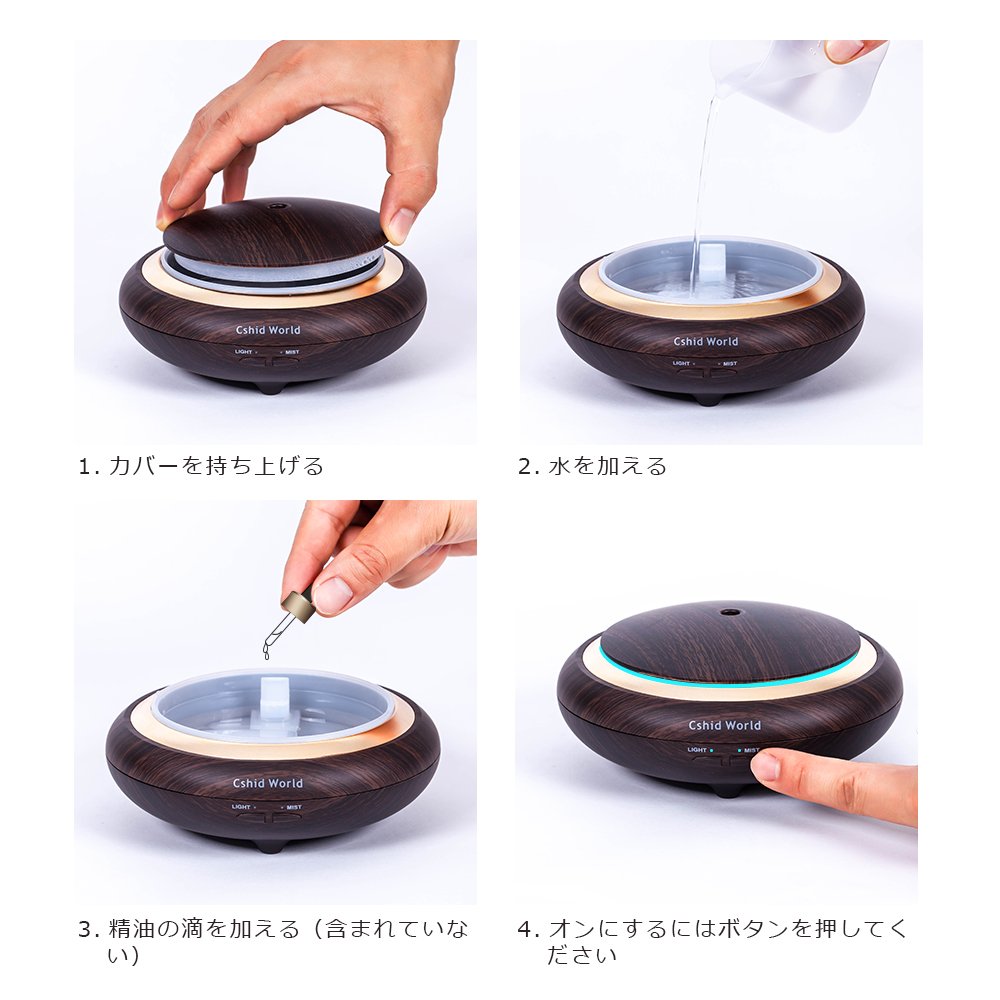 Cshid World
LIGHT MIST

1. カバーを持ち上げる

Cshid World
LIGHT MIST

2. 水を加える

Cshid World
LIGHT MIST

3. 精油の滴を加える（含まれていない）

Cshid World
LIGHT MIST

4. オンにするにはボタンを押してください