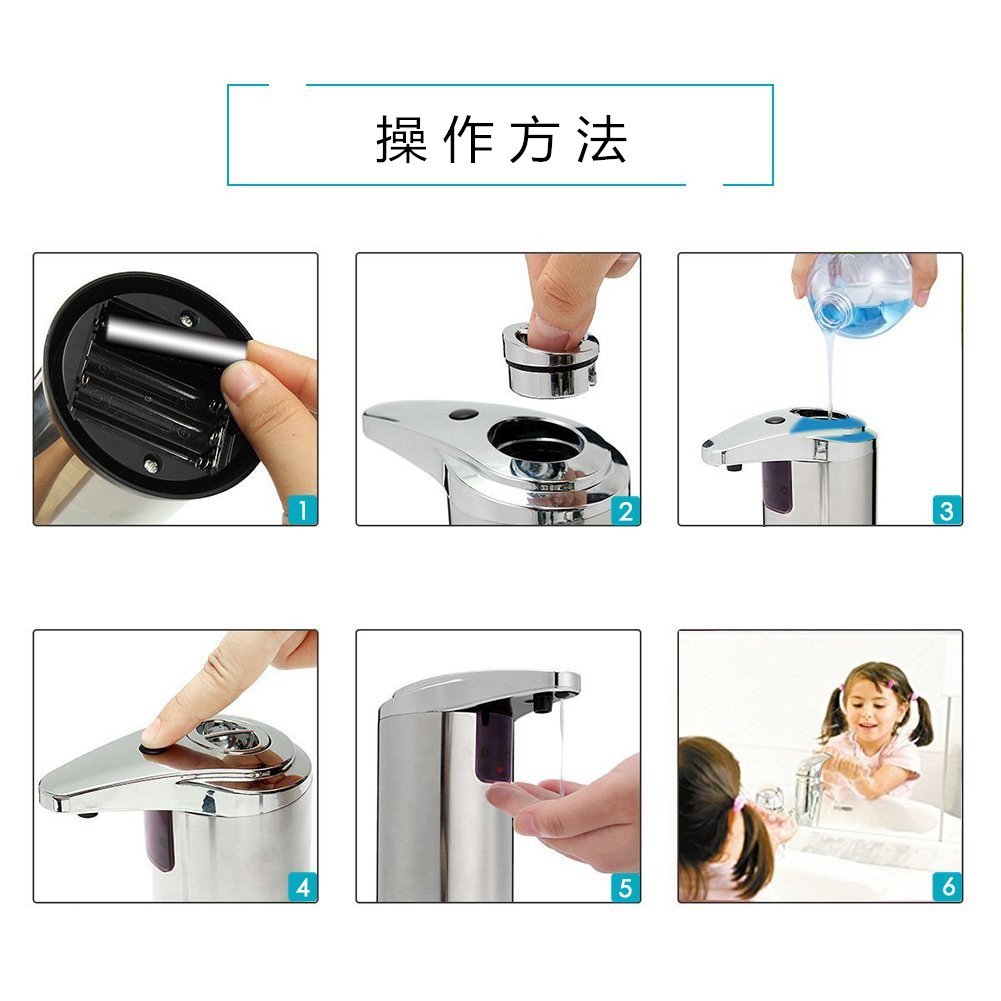 操作方法

1

2

3

4

5

6