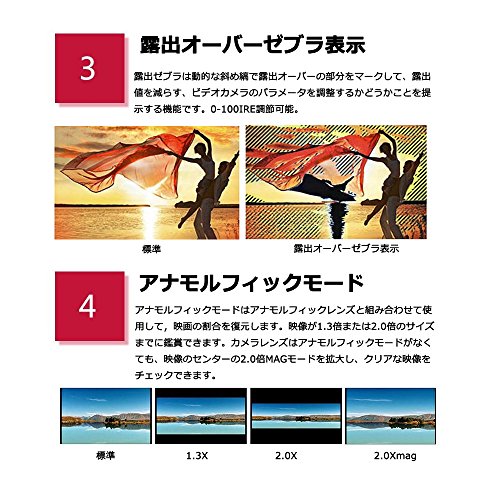 3

露出オーバーゼブラ表示

露出ゼブラは動的な斜め縞で露出オーバーの部分をマークして、露出値を減らす、ビデオカメラのパラメータを調整するかどうかことを提示する機能です。0-100IRE調節可能。

標準

露出オーバーゼブラ表示

4

アナモルフィックモード

アナモルフィックモードはアナモルフィックレンズと組み合わせて使用して，映画の割合を復元します。映像が1.3倍または2.0倍のサイズまでに鑑賞できます。カメラレンズはアナモルフィックモードがなくても、映像のセンターの2.0倍MAGモードを拡大し、クリアな映像をチェックできます。

標準

1.3X

2.0X

2.0Xmag