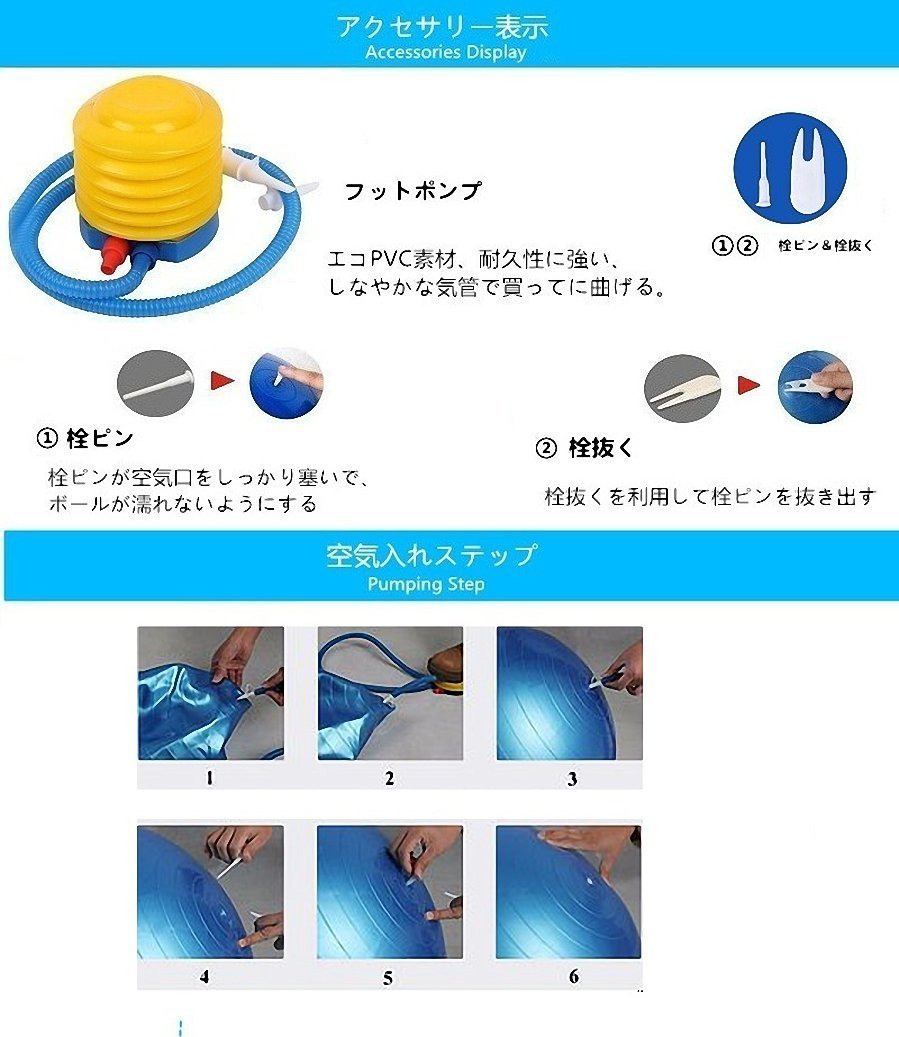 アクセサリー表示
Accessories Display

フットポンプ

エコPVC素材、耐久性に強い、
しなやかな気管で買ってに曲げる。

①② 栓ピン＆栓抜く

① 栓ピン

栓ピンが空気口をしっかり塞いで、
ボールが濡れないようにする

② 栓抜く

栓抜くを利用して栓ピンを抜き出す

空気入れステップ
Pumping Step

1

2

3

4

5

6