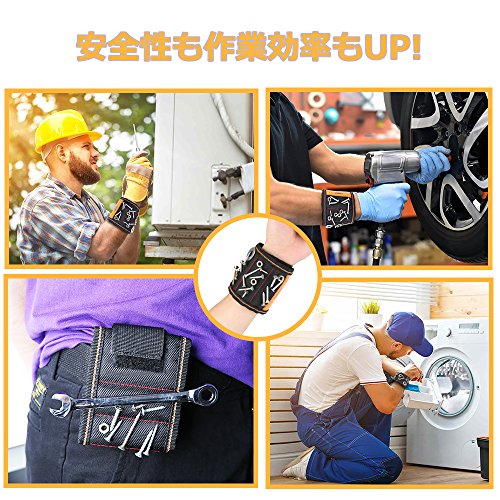 安全性も作業効率もUP!