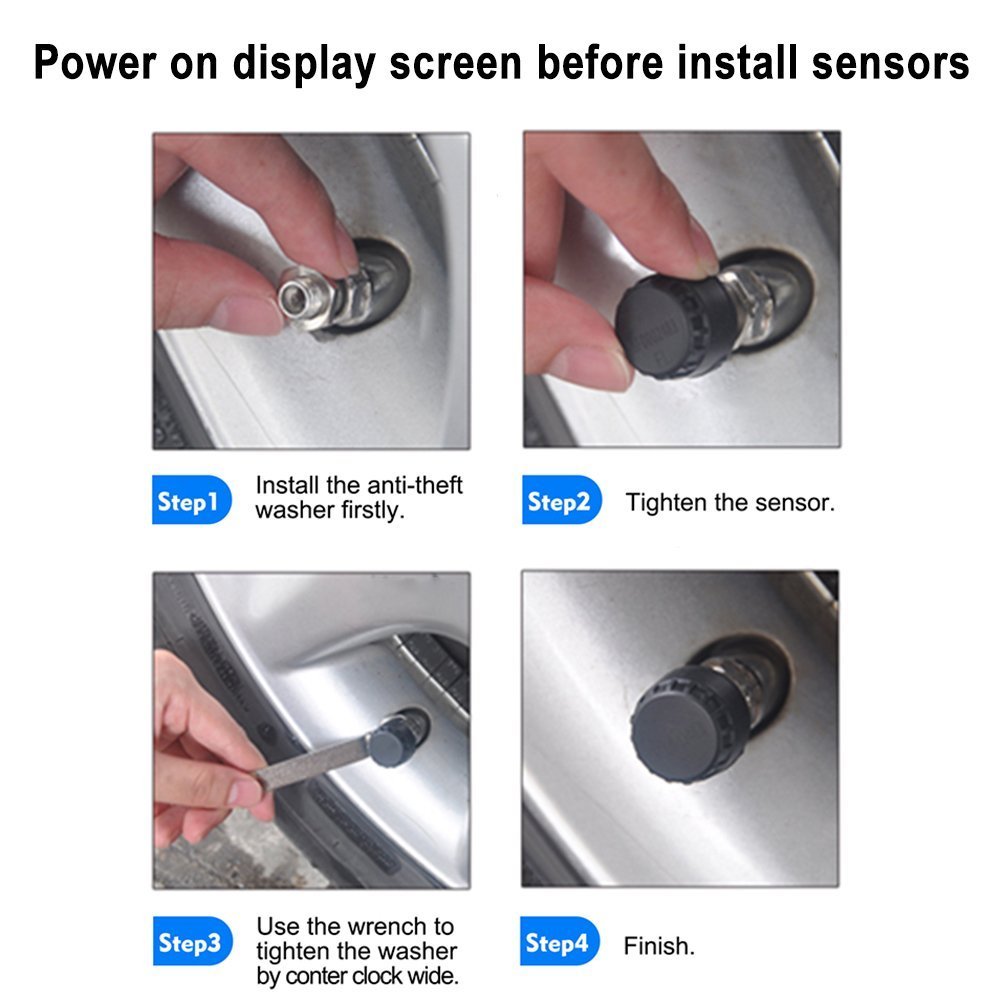 Power on display screen before install sensors

Step1 Install the anti-theft washer firstly.

Step2 Tighten the sensor.

Step3 Use the wrench to tighten the washer by conter clock wide.

Step4 Finish.