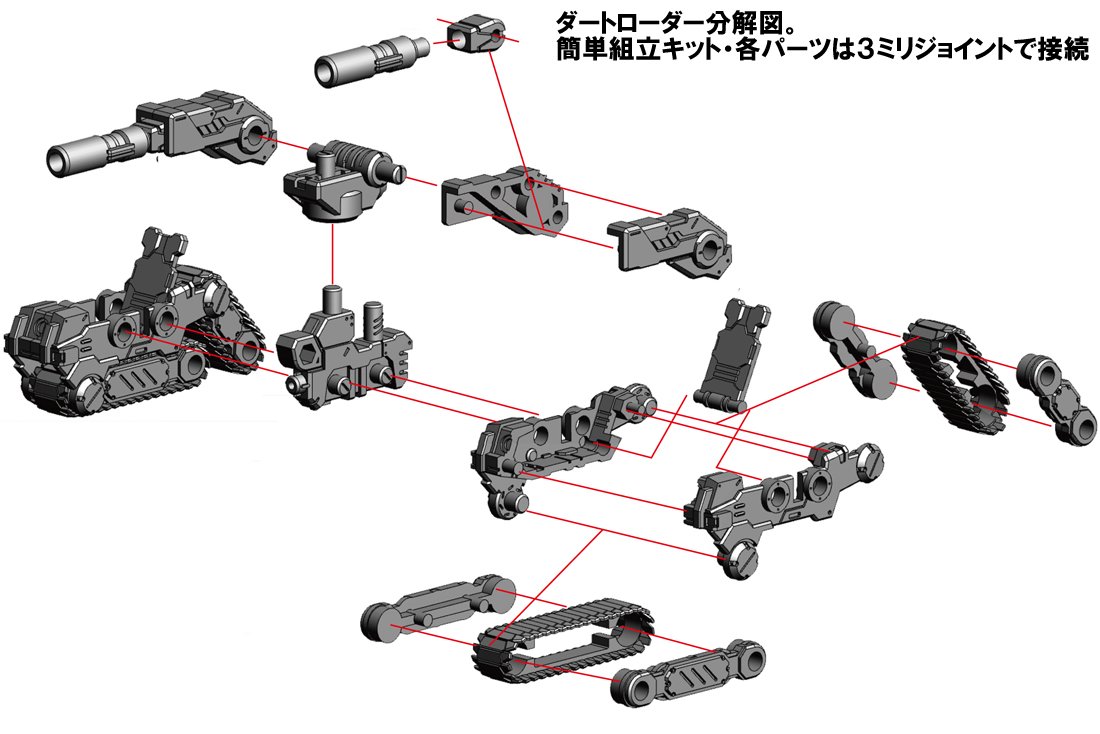 ダートローダー分解図。
簡単組立キット・各パーツは3ミリジョイントで接続