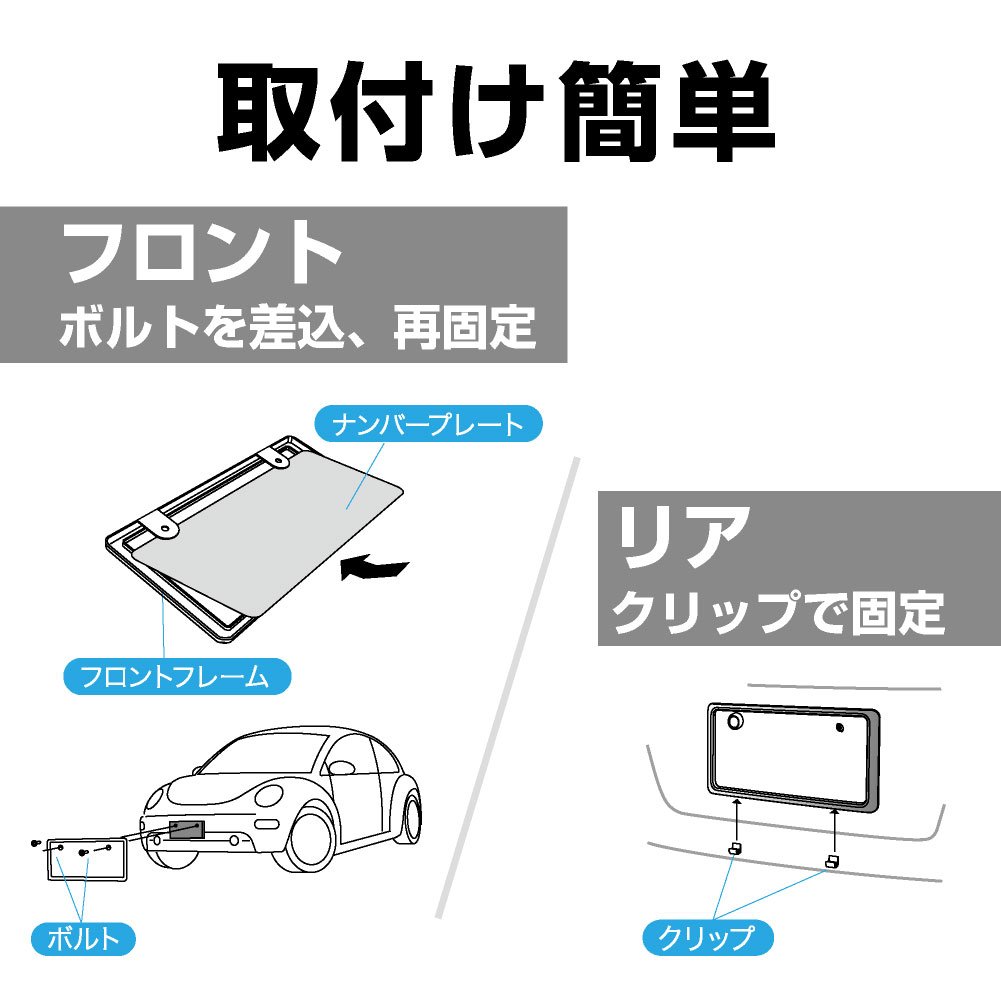 取付け簡単

フロント
ボルトを差込、再固定

ナンバープレート

フロントフレーム

ボルト

リア
クリップで固定

クリップ