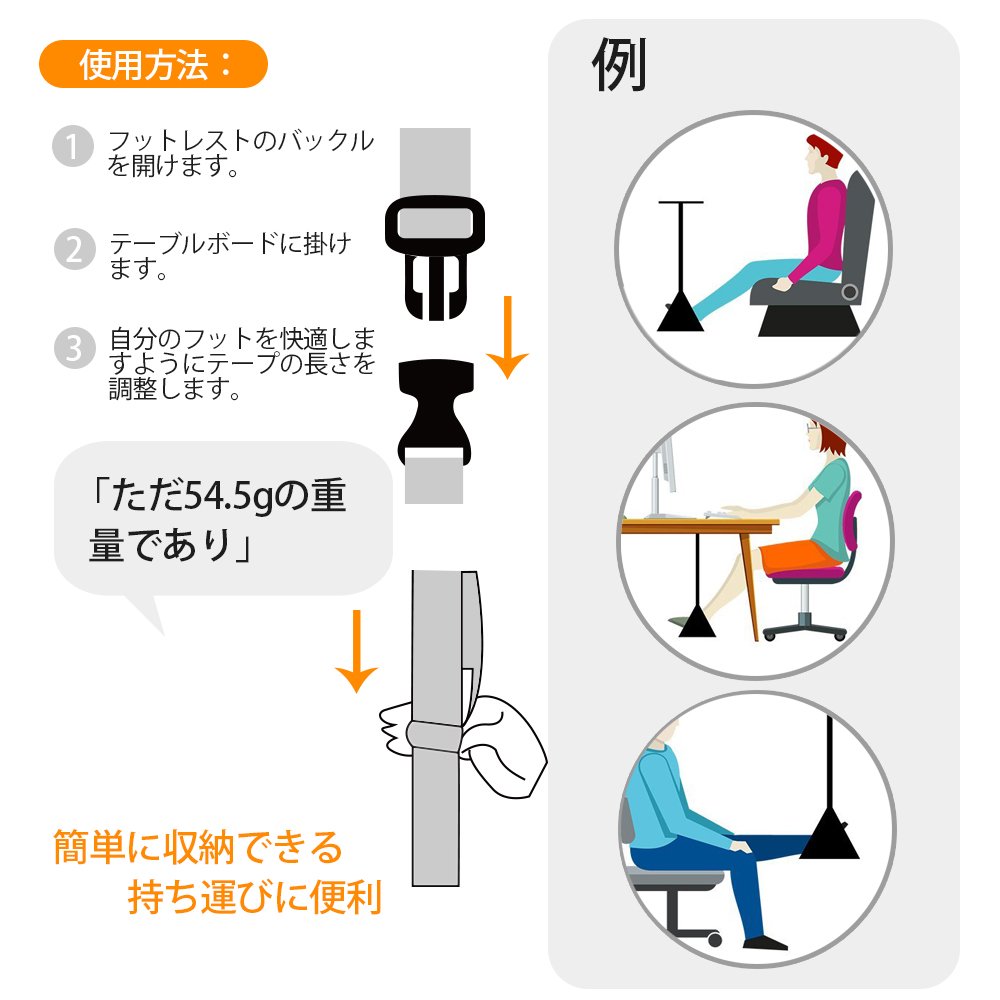 使用方法：

1 フットレストのバックルを開けます。

2 テーブルボードに掛けます。

3 自分のフットを快適しますようにテープの長さを調整します。

「ただ54.5gの重量であり」

簡単に収納できる
持ち運びに便利

例