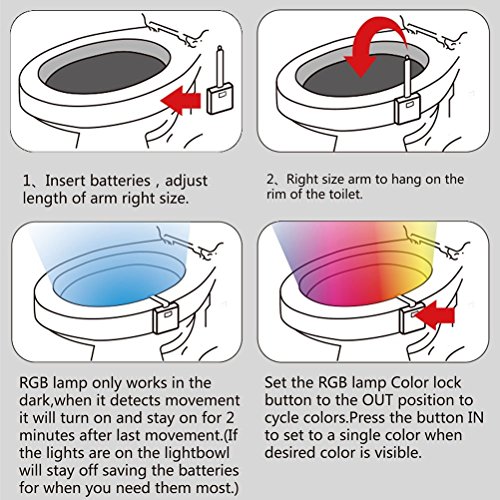 1、Insert batteries , adjust length of arm right size.

2、Right size arm to hang on the rim of the toilet.

RGB lamp only works in the dark,when it detects movement it will turn on and stay on for 2 minutes after last movement.(If the lights are on the lightbowl will stay off saving the batteries for when you need them most.)

Set the RGB lamp Color lock button to the OUT position to cycle colors.Press the button IN to set to a single color when desired color is visible.