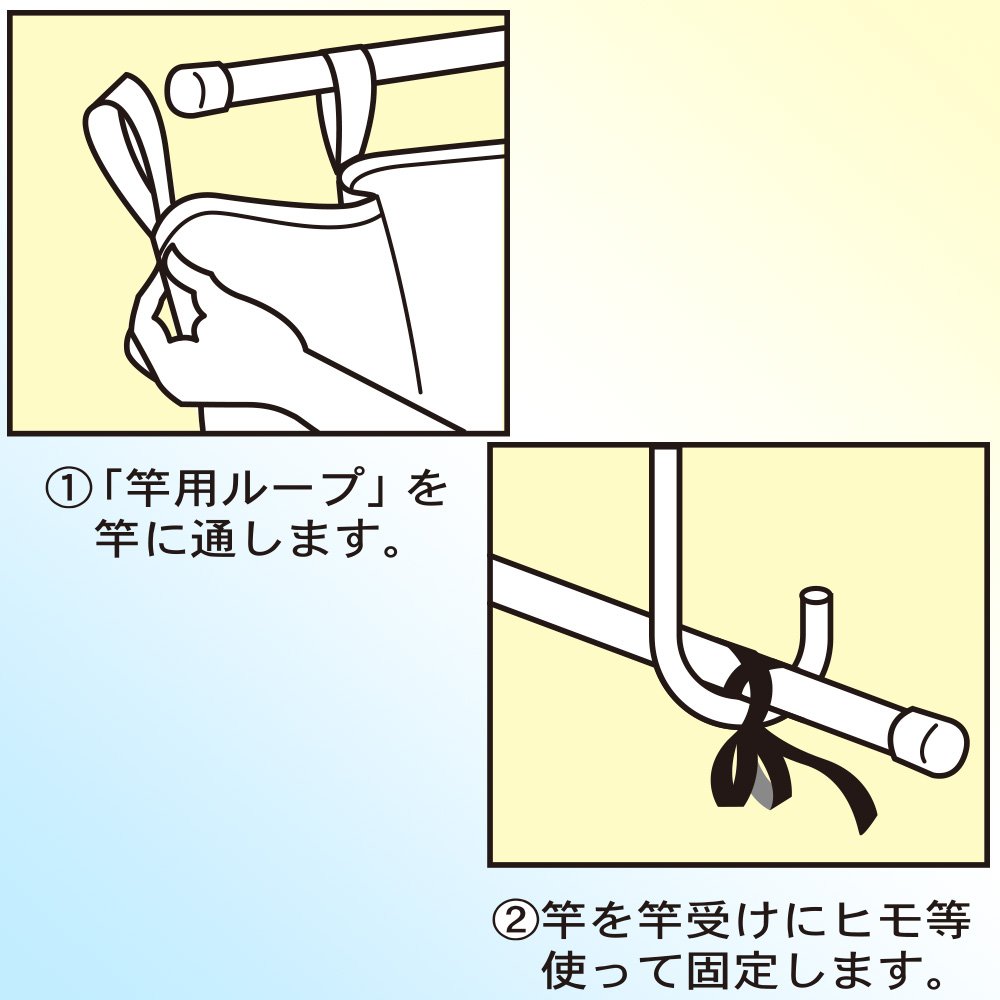 ①「竿用ループ」を竿に通します。

②竿を竿受けにヒモ等使って固定します。